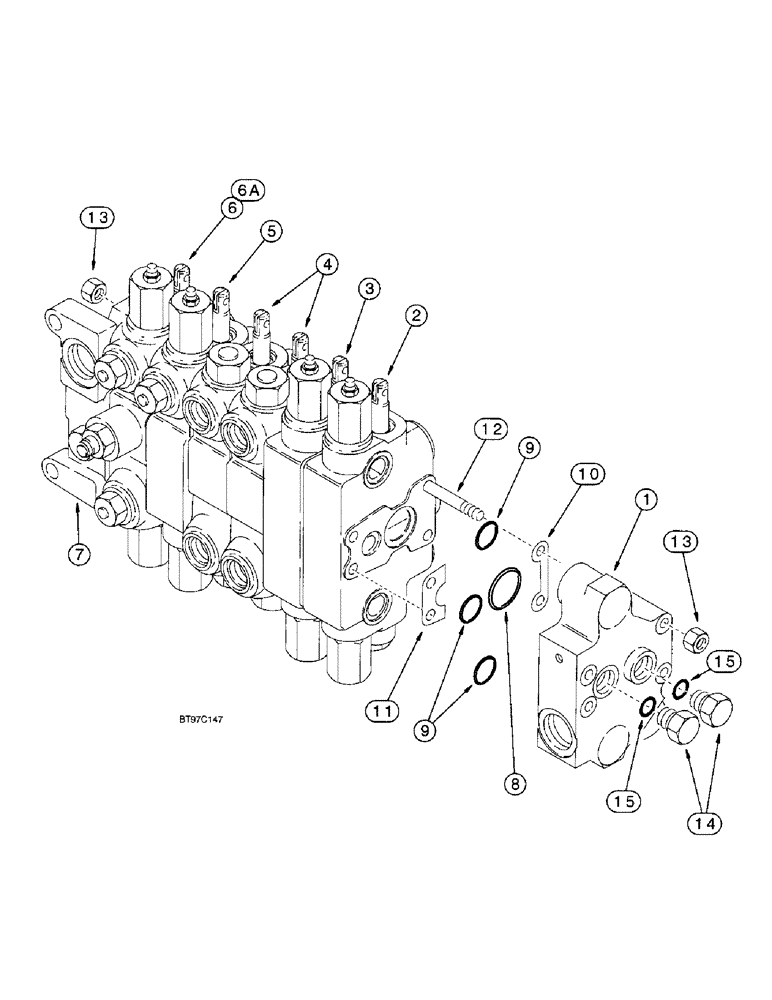 6A
6
13
5
4
3
2
12
9
10
1
13
7
15
11
9
8
15
14
BT97C147