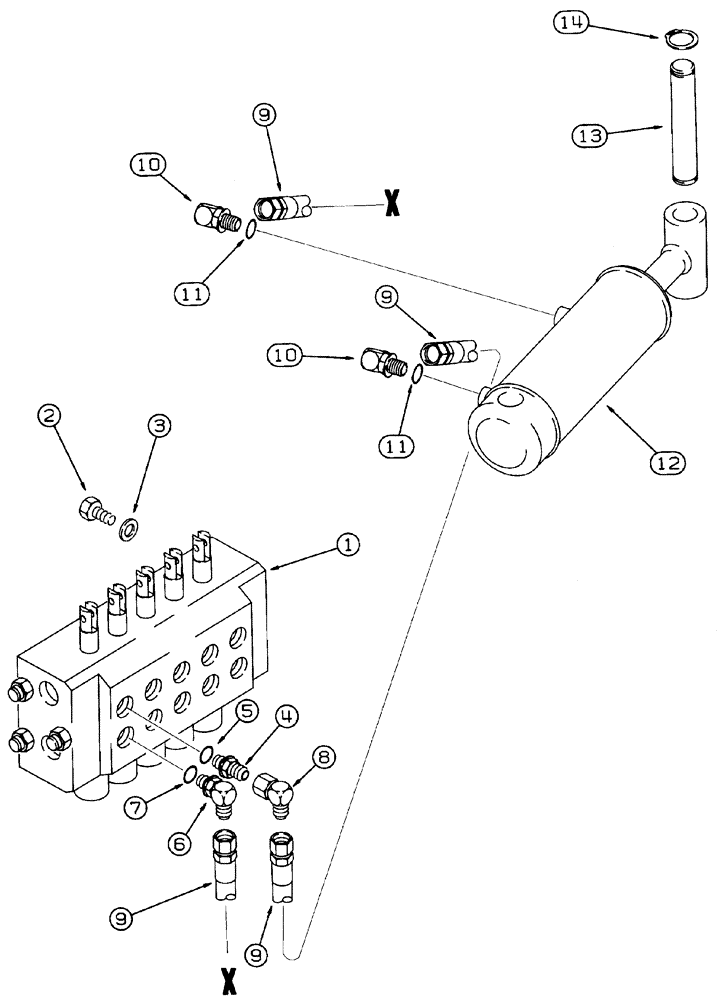 14
13
9
10
X
11
9
10
11
12
2
3
1
5
4
8
7
6
9
9
X