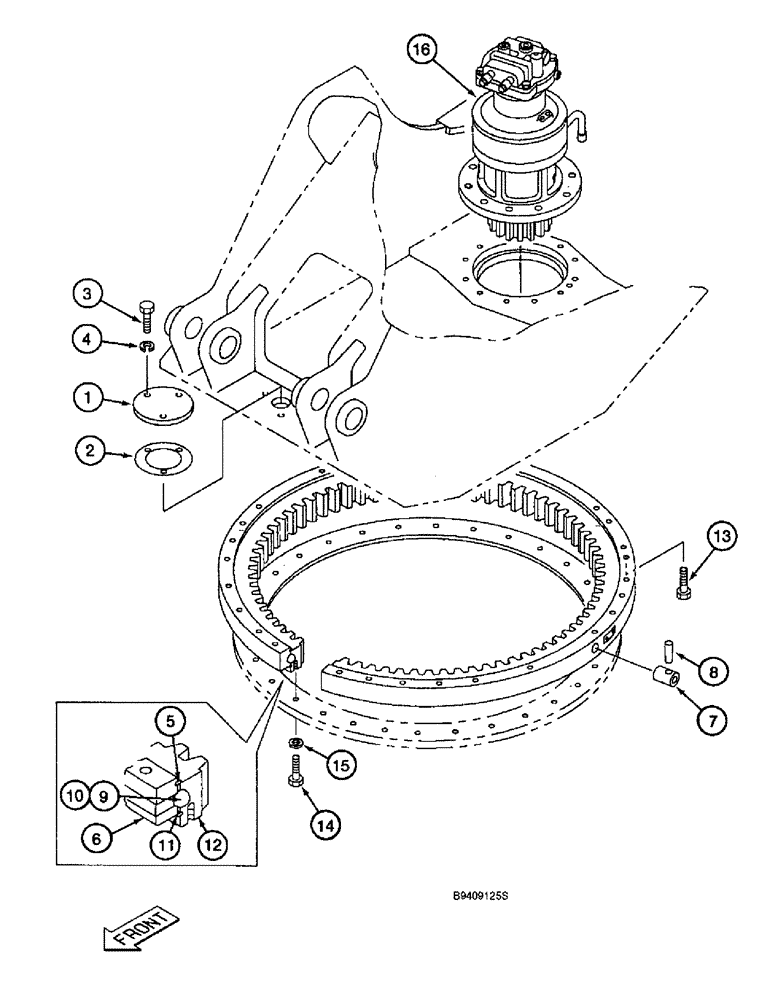 16
3
4
1
2
13
8
7
5
10
9
6
11
12
15
14
B9409125S
FRONT