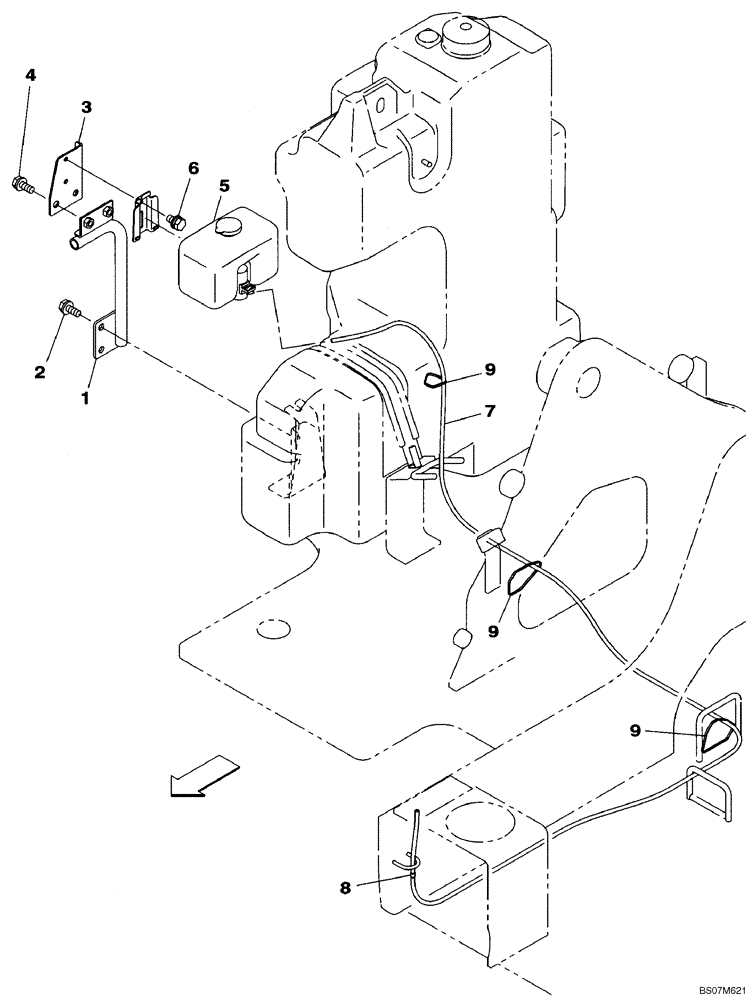 4
3
6
5
2
1
9
7
9
9
8
BS07M621