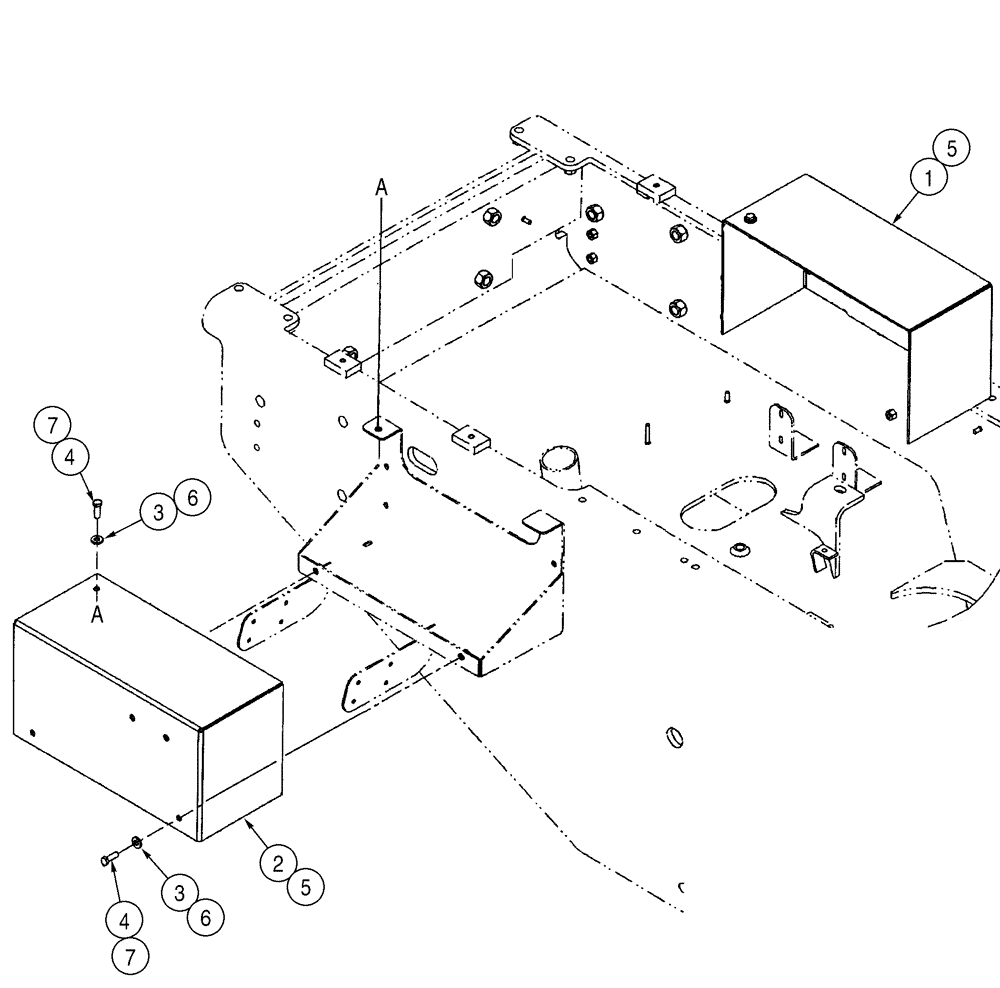 5
1
A
7
4
3
6
A
2
5
3
6
4
7