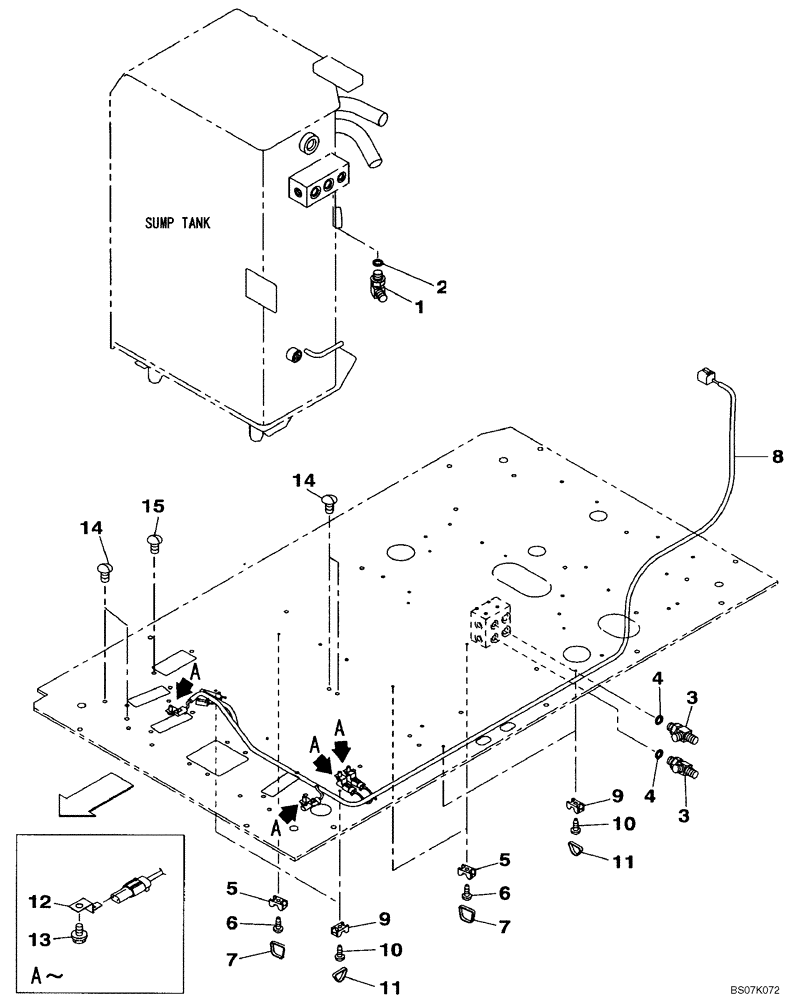 SUMP TANK

2
1
8
14
15
14
A
A
A
A
4
3
4
3
9
10
11
5
6
7
5
6
7
9
10
11
12
13
A～
BS07K072