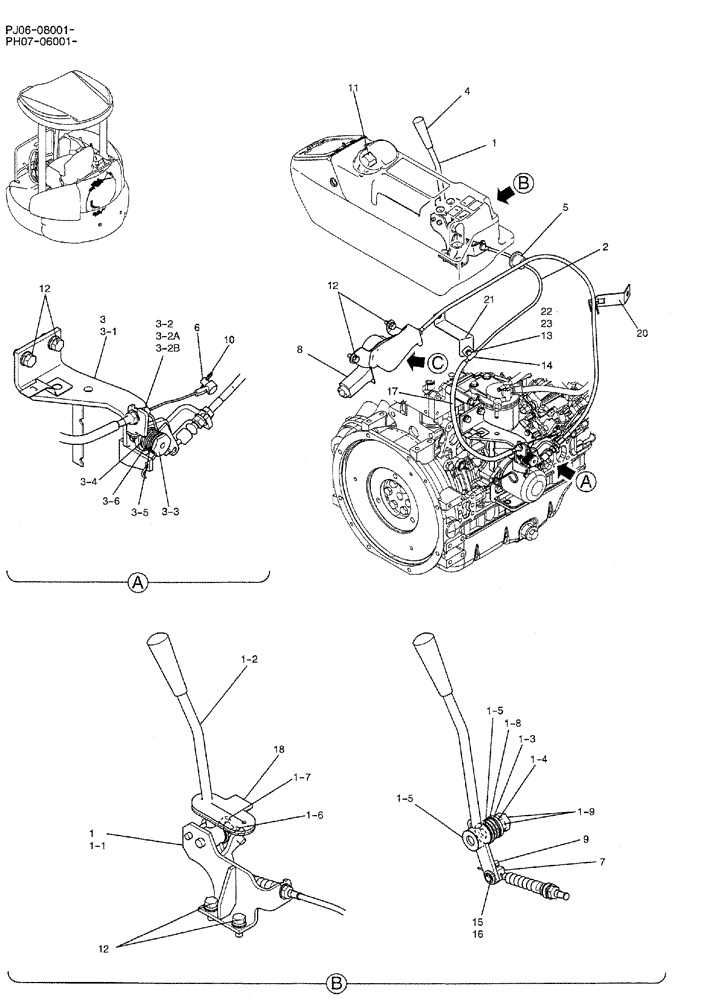 PJ06-08001-
PH07-06001-

11
4
1
B
5
2
12
21
22
23
13
20
8
C
14
17
A

12
3
3-1
3-2
3-2A
3-2B
6
10
3-4
3-6
3-5
3-3

A

1-2
18
1-7
1-6
1
1-1
12

1-5
1-8
1-3
1-4
1-5
1-9
9
7
15
16

B