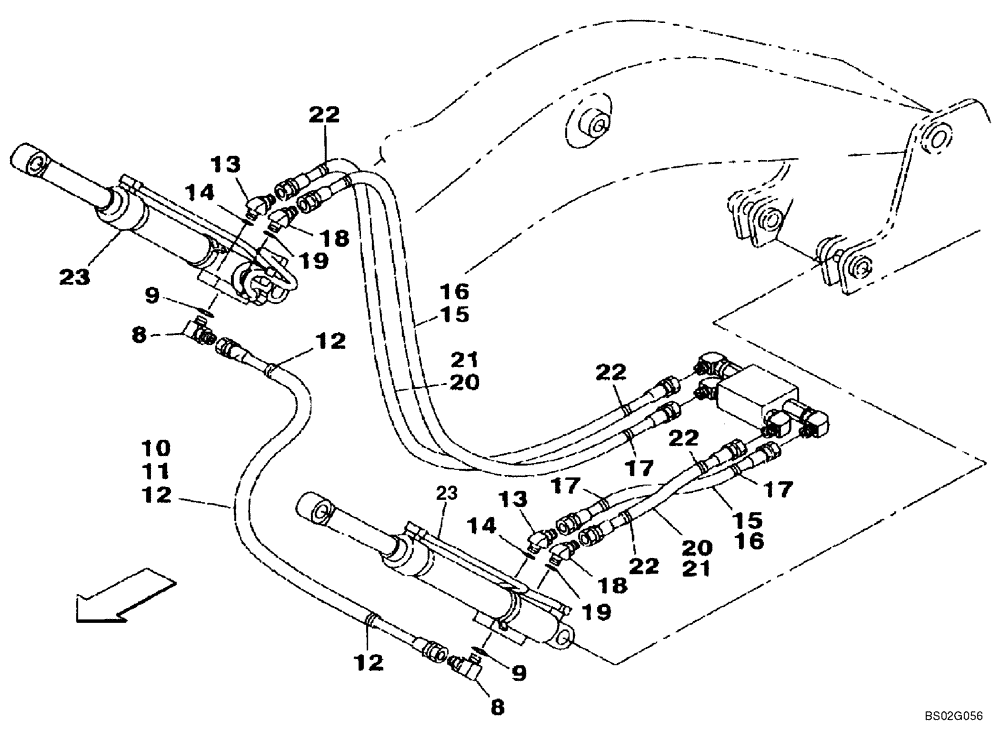 22
13
14
18
19
23
9
8
12
16
15
21
20
22
17
22
17
10
11
12
23
13
14
17
15
16
20
21
22
18
19
12
9
8
BS02G056