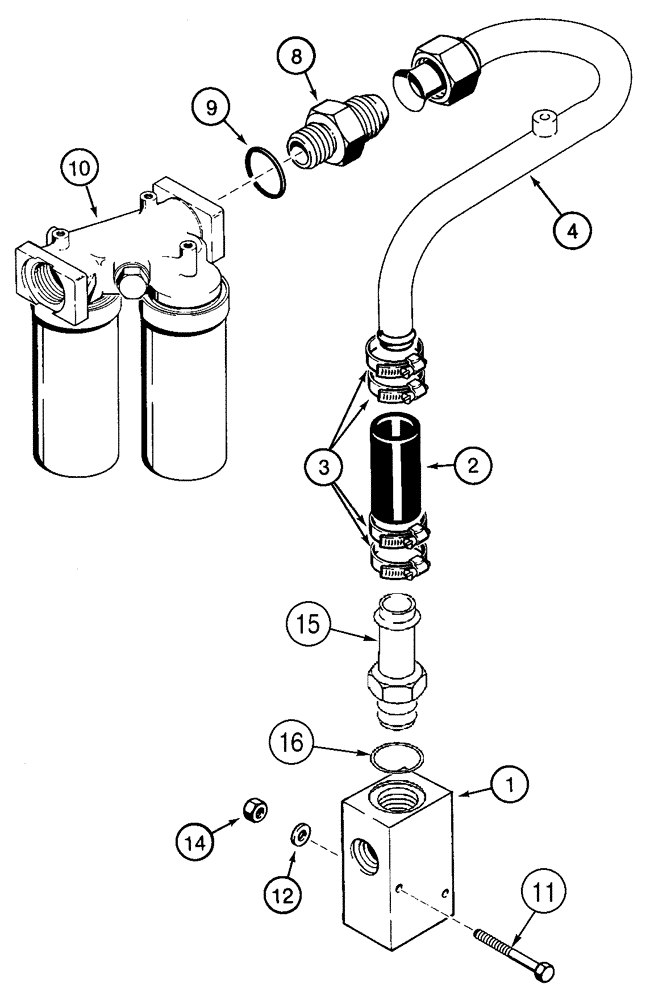 8
9
10
4
3
2
15
16
1
14
12
11