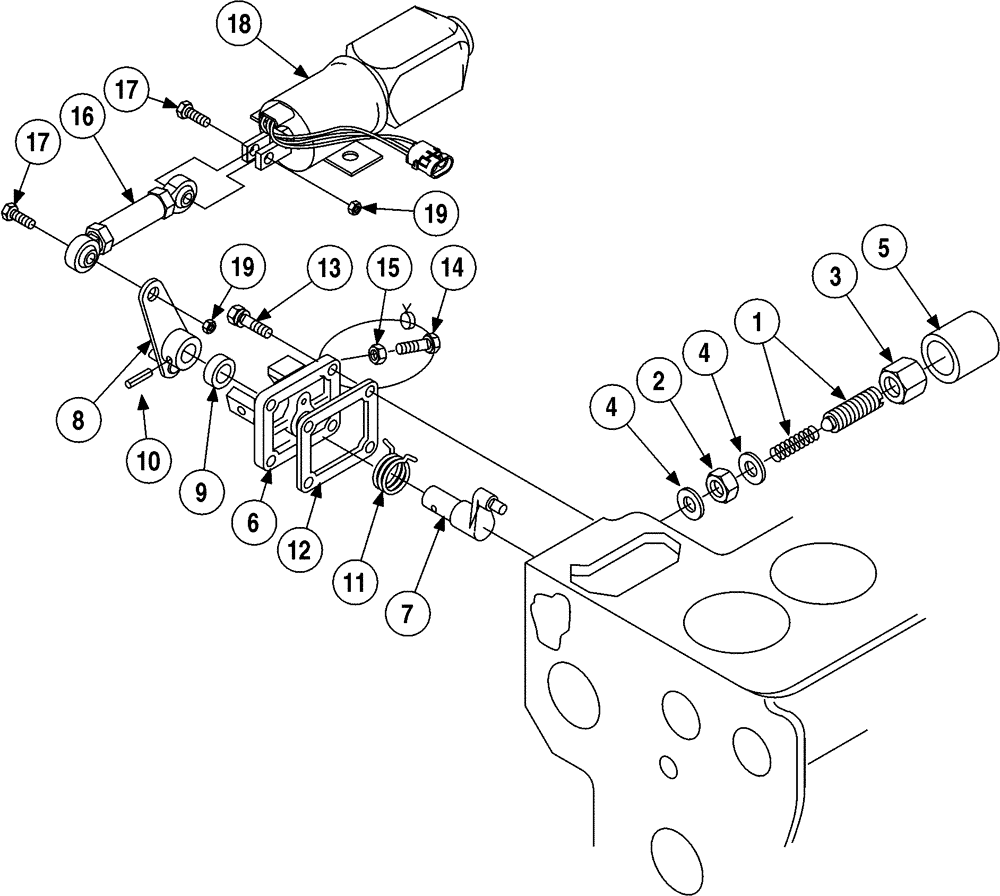 18
17
16
17
19
19
13
15
14
5
3
1
4
2
4
8
10
9
6
12
11
7