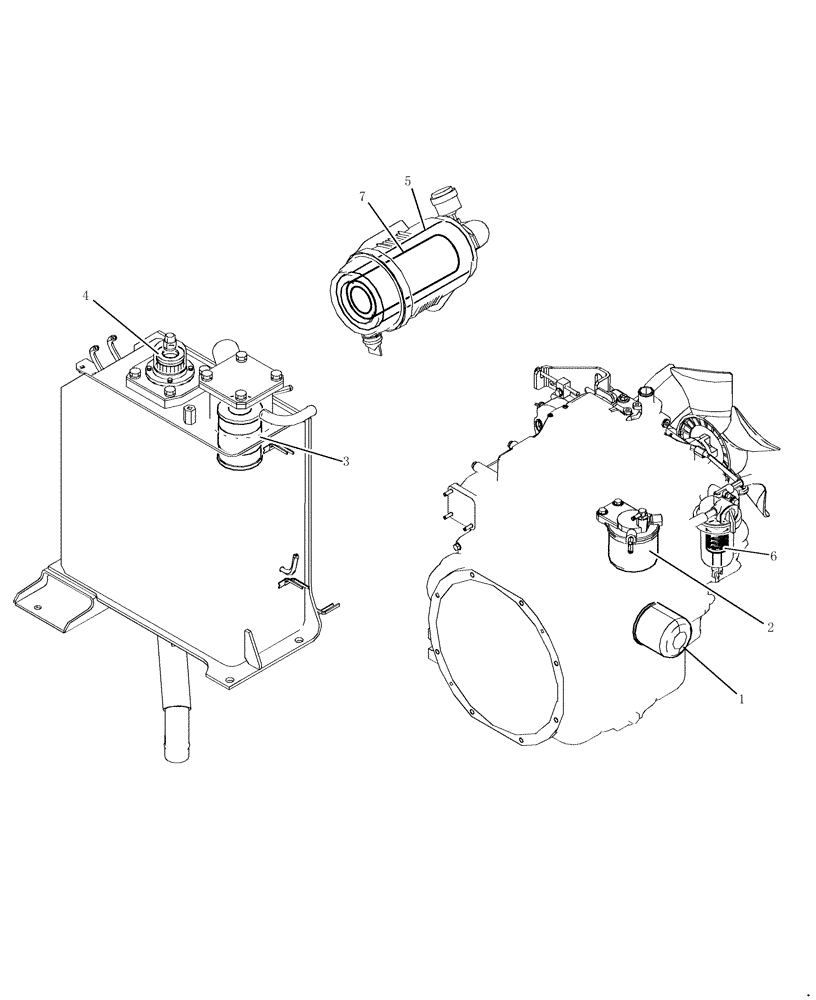 7
5
4
3
6
2
1