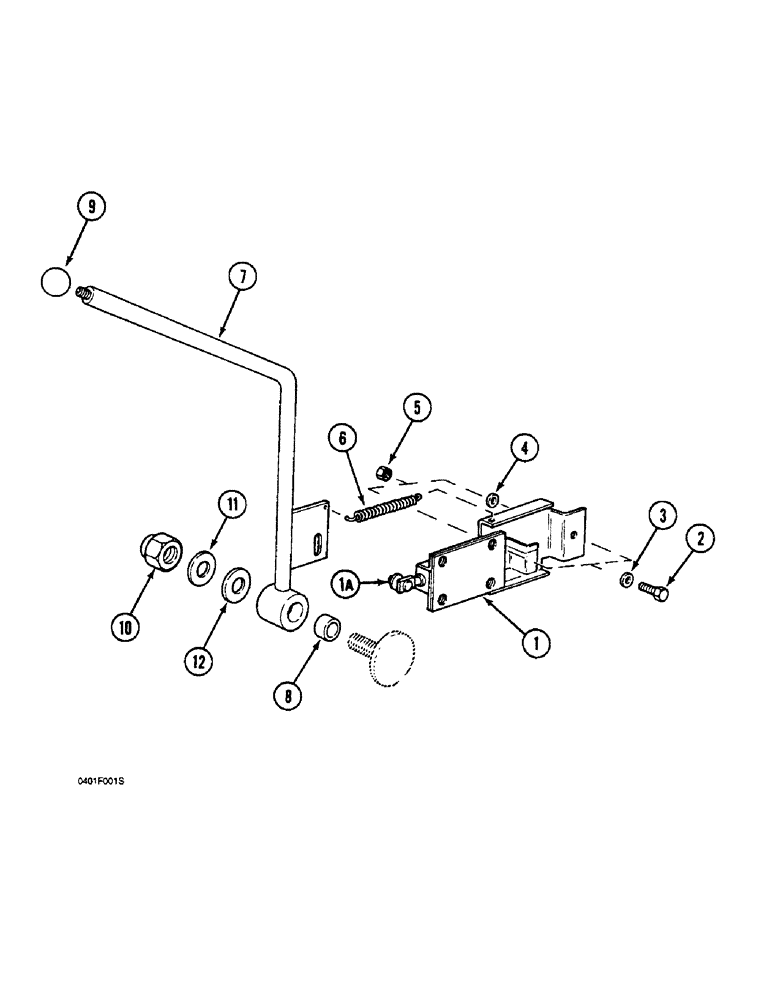 9
7
5
6
4
11
3
2
1A
10
12
1
8

0401F001S