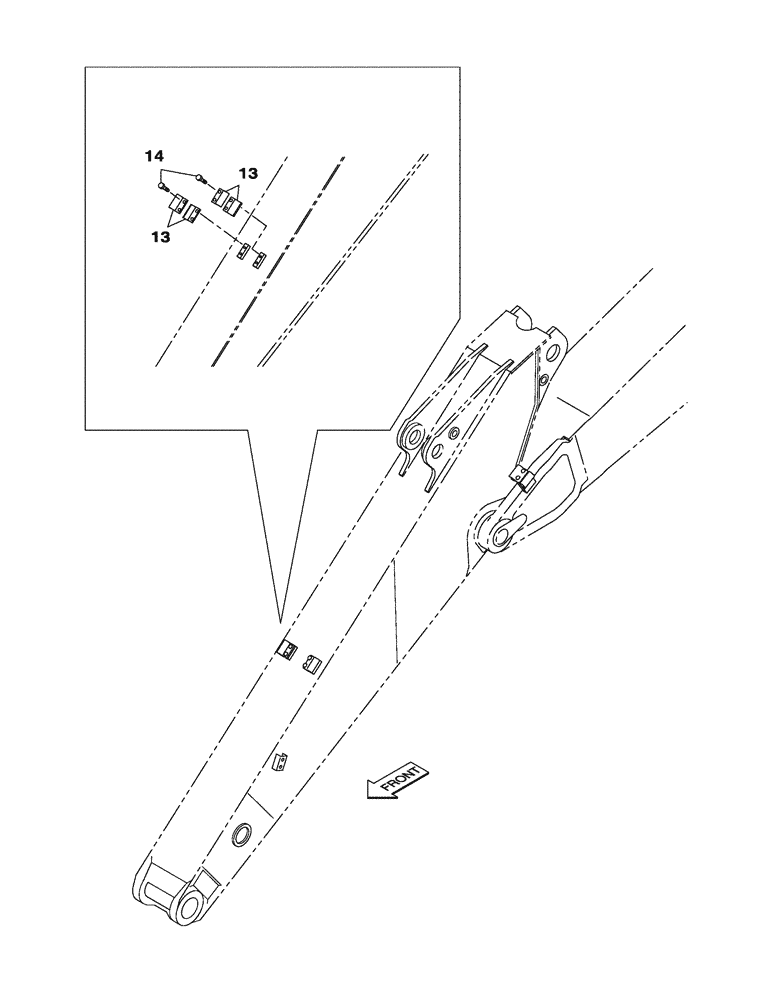 14
13
13
FRONT