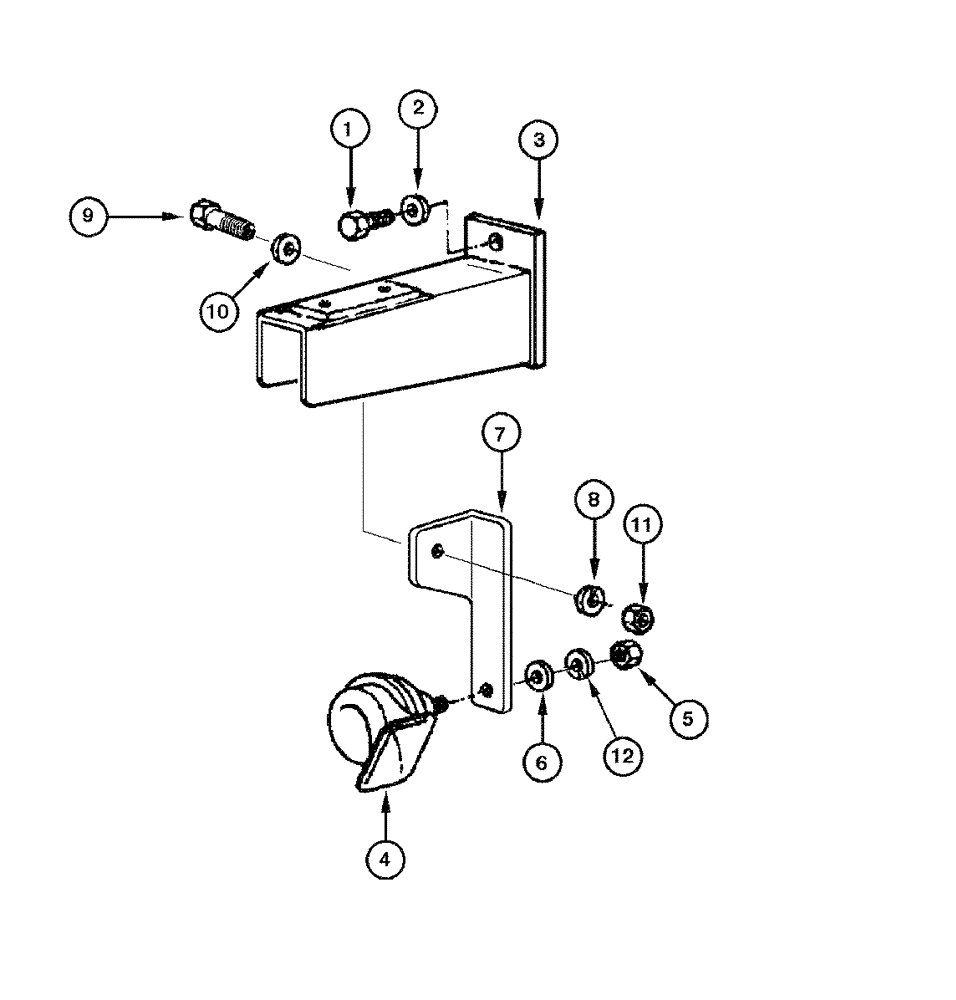 1
2
3
9
10
7
8
11
5
12
6
4