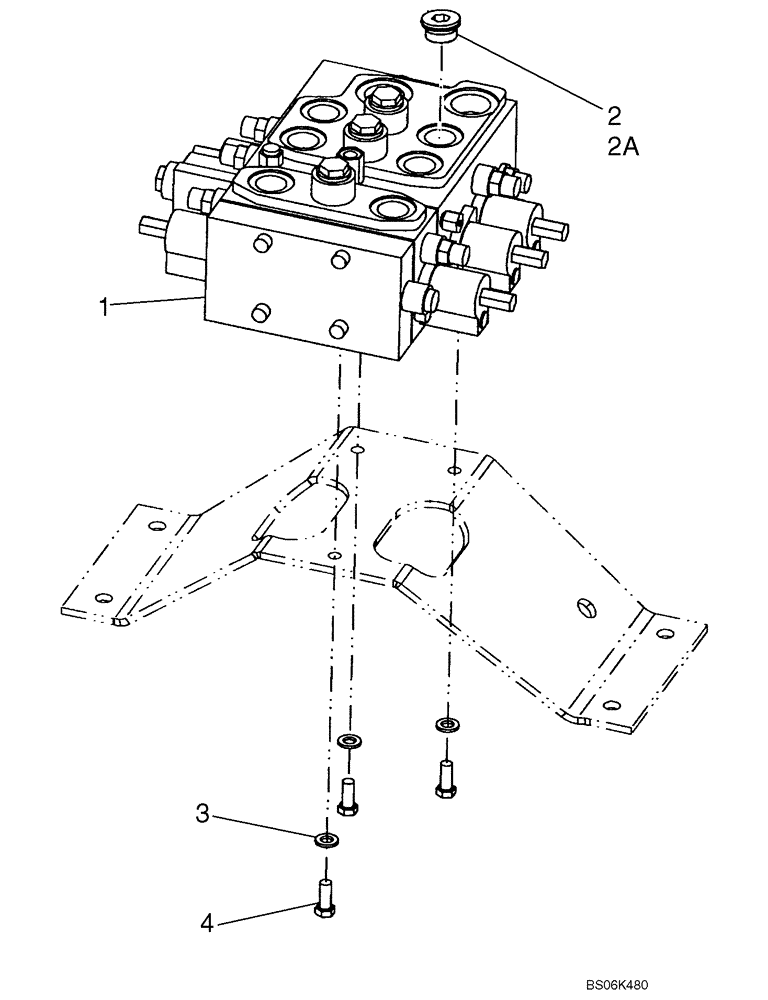 2
2A
1
3
4
BS06K480