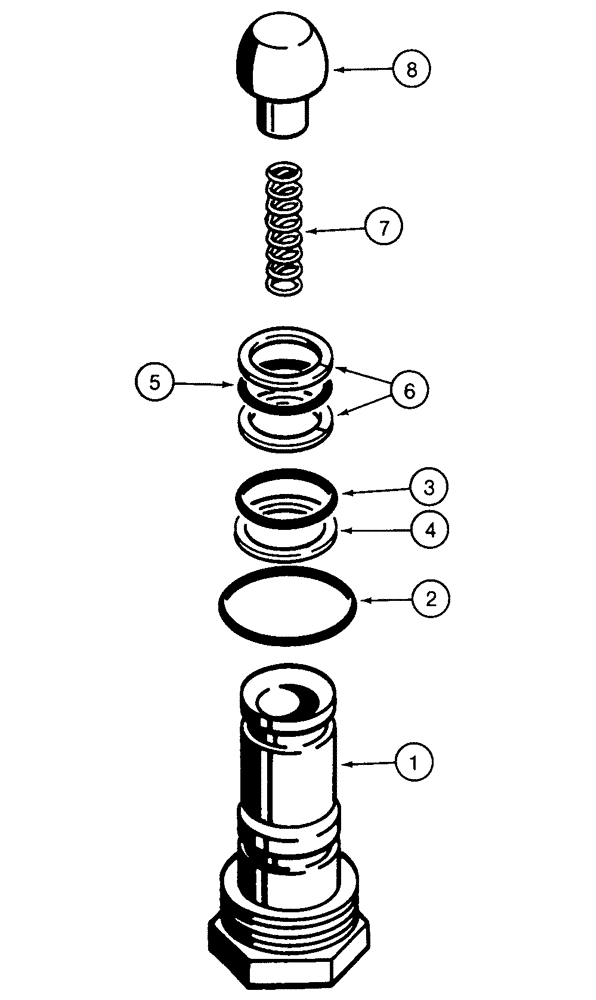 8

7

5

6

3

4

2

1