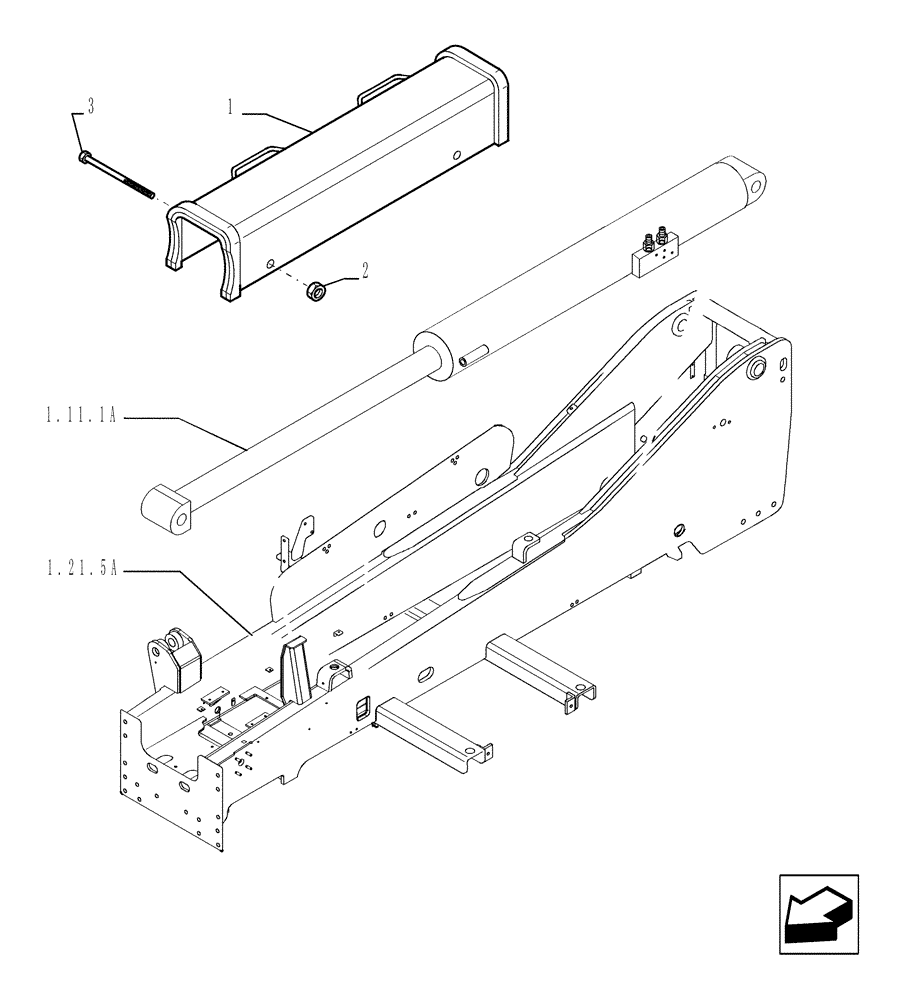 3
1
2
1.11.1A
1.21.5A