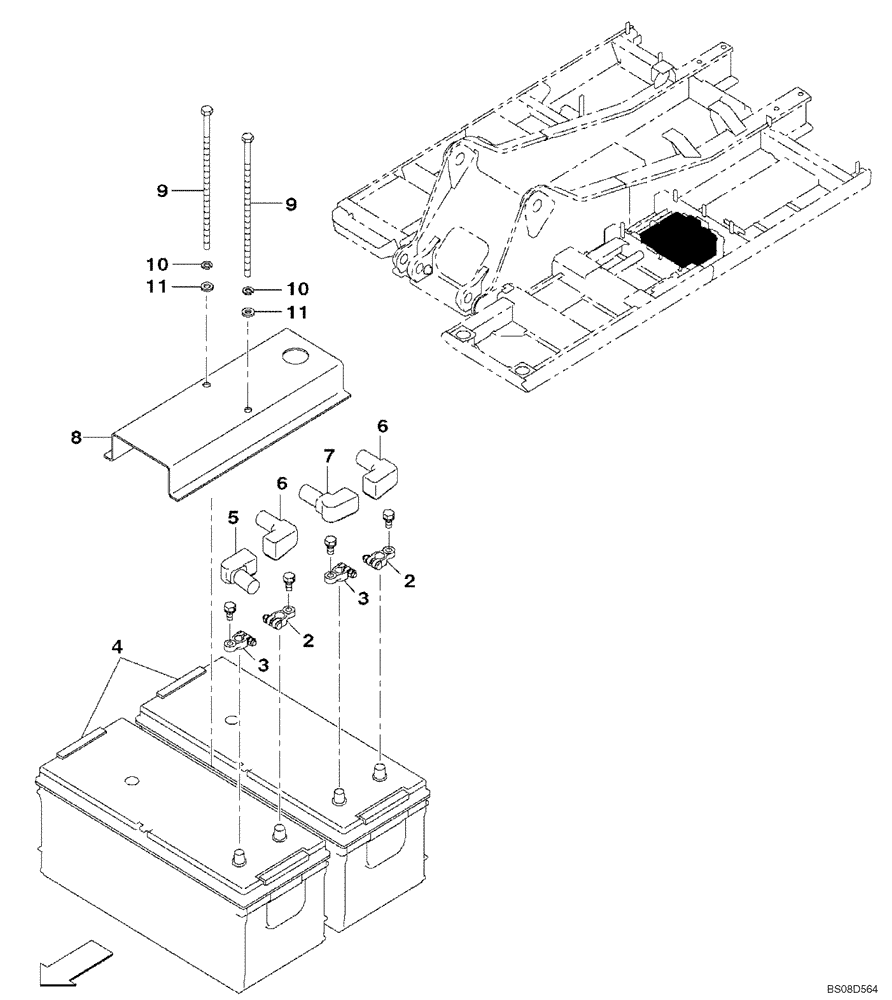 9
9
10
11
10
11
8
6
7
6
5
2
3
2
3
4
BS08D564