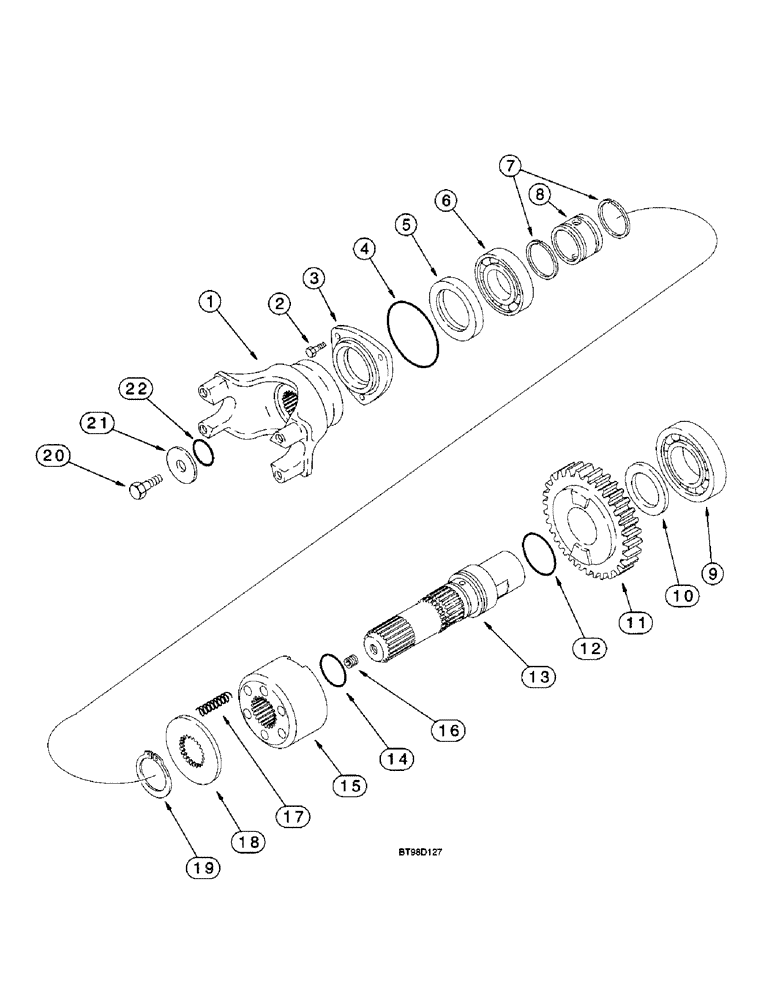 7
8
6
5
4
3
2
1
22
21
20
9
10
11
12
13
16
14
15
17
18
19
BT98D127