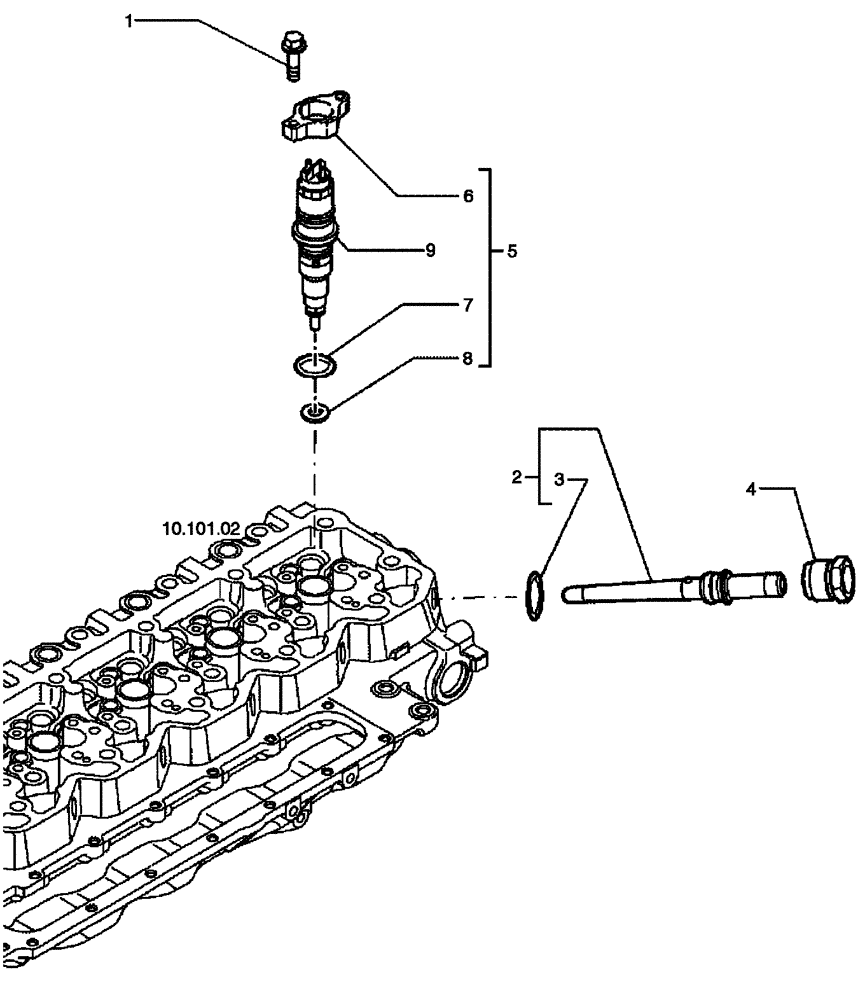 1
6
9
5
7
8
2
3
4
10.101.02