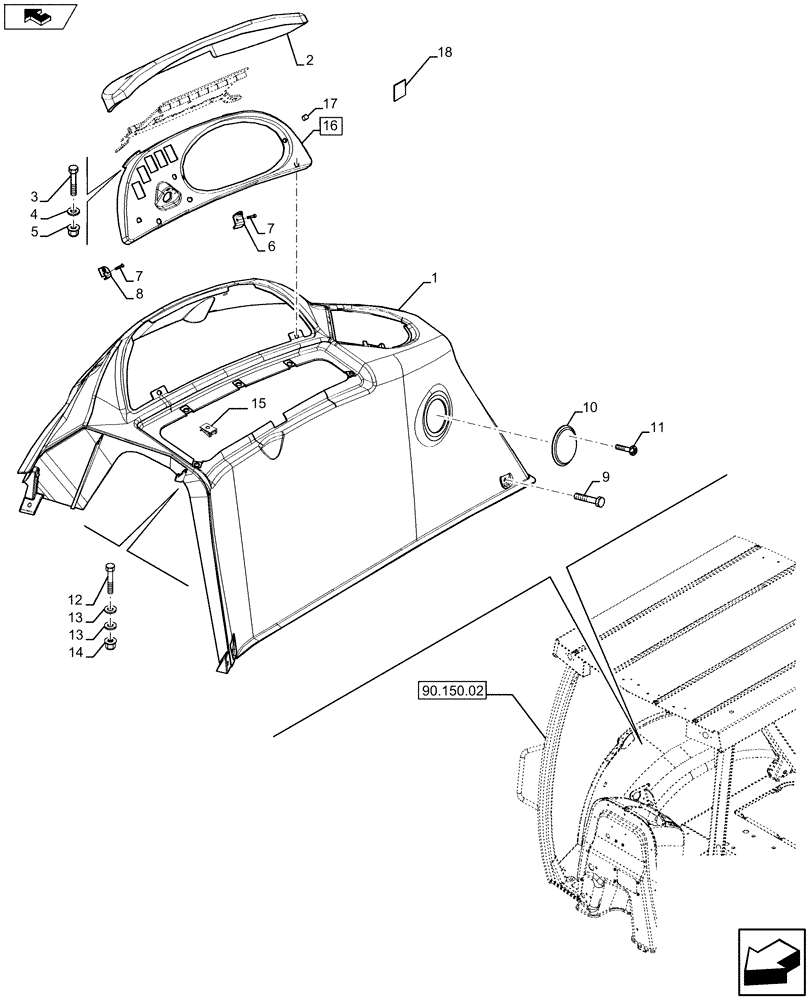 2
18
17
16
3
4
5
7
6
7
8
1
15
10
11
9
12
13
13
14
90.150.02