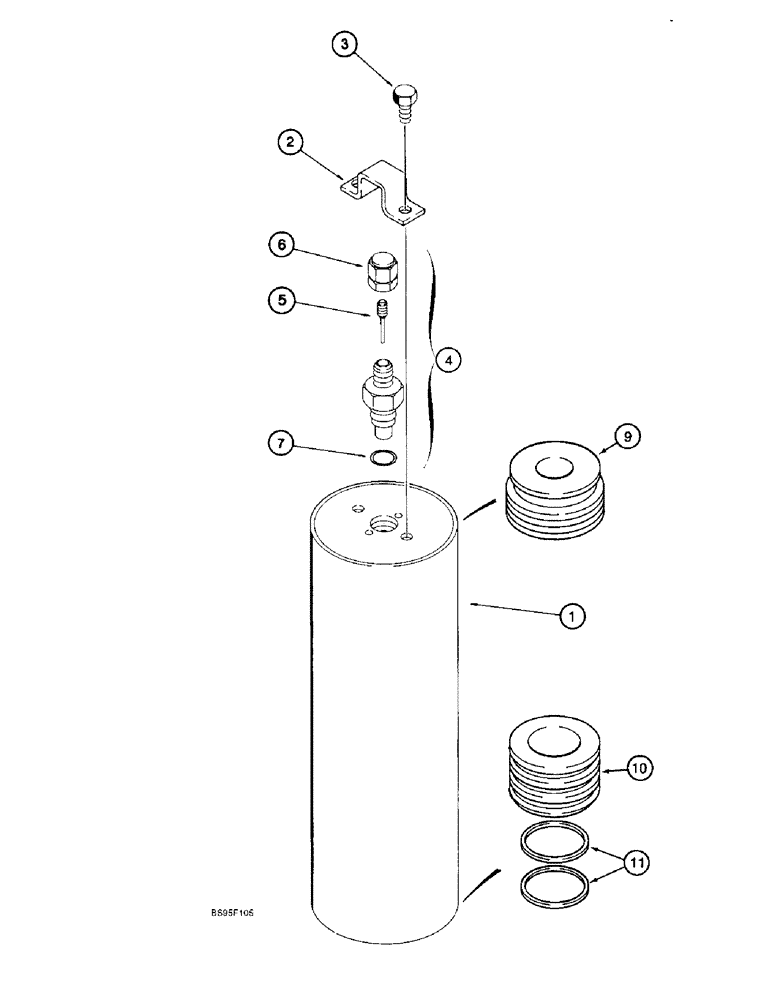 3
2
6
5
4
7
9
1
10
11
BS95F105