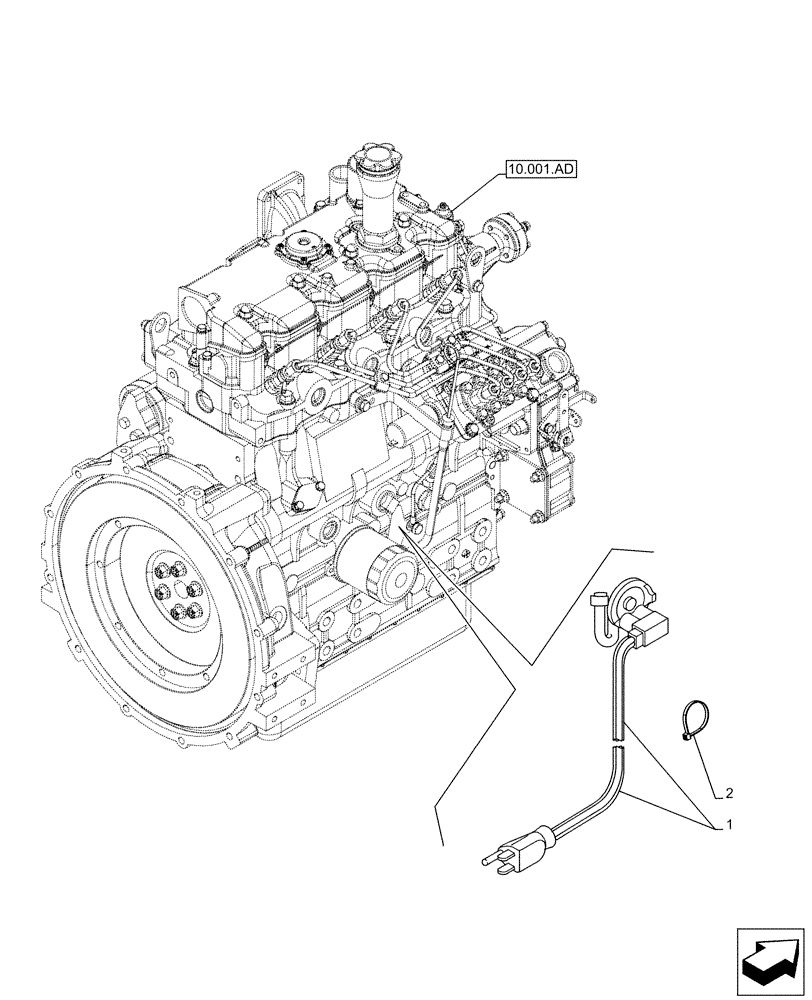 10.001.AD

2

1