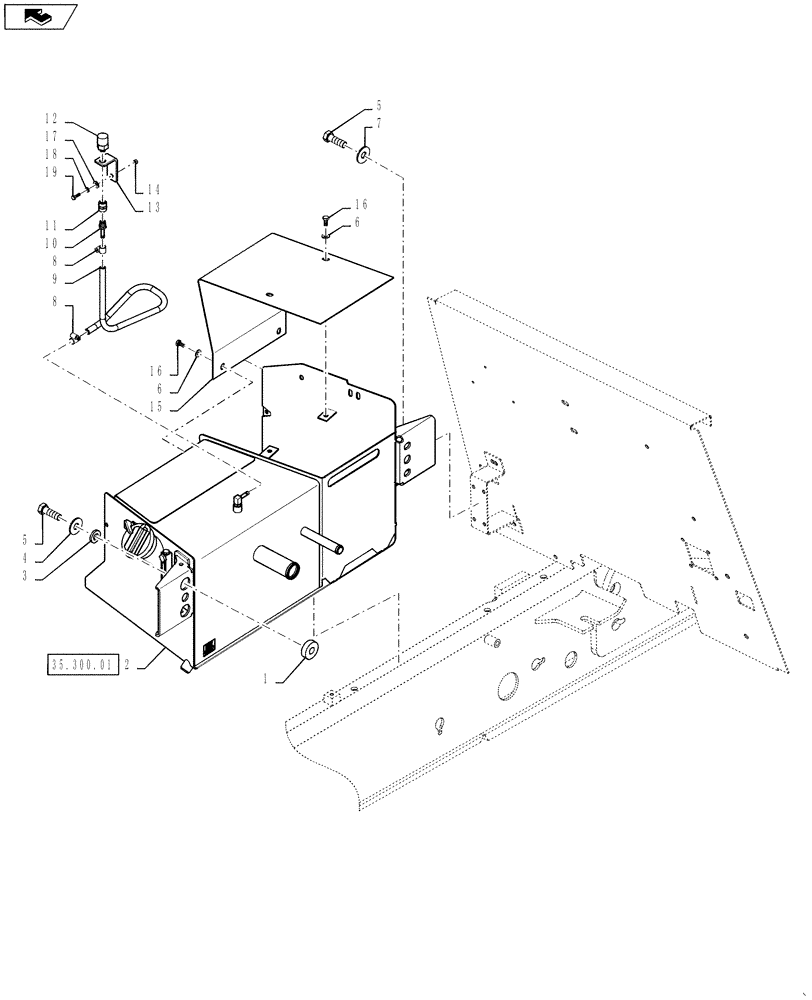 12
17
18
19
14
13
11
10
8
9
8
5
7
16
6
16
6
15
5
4
3
35.300.01
2
1