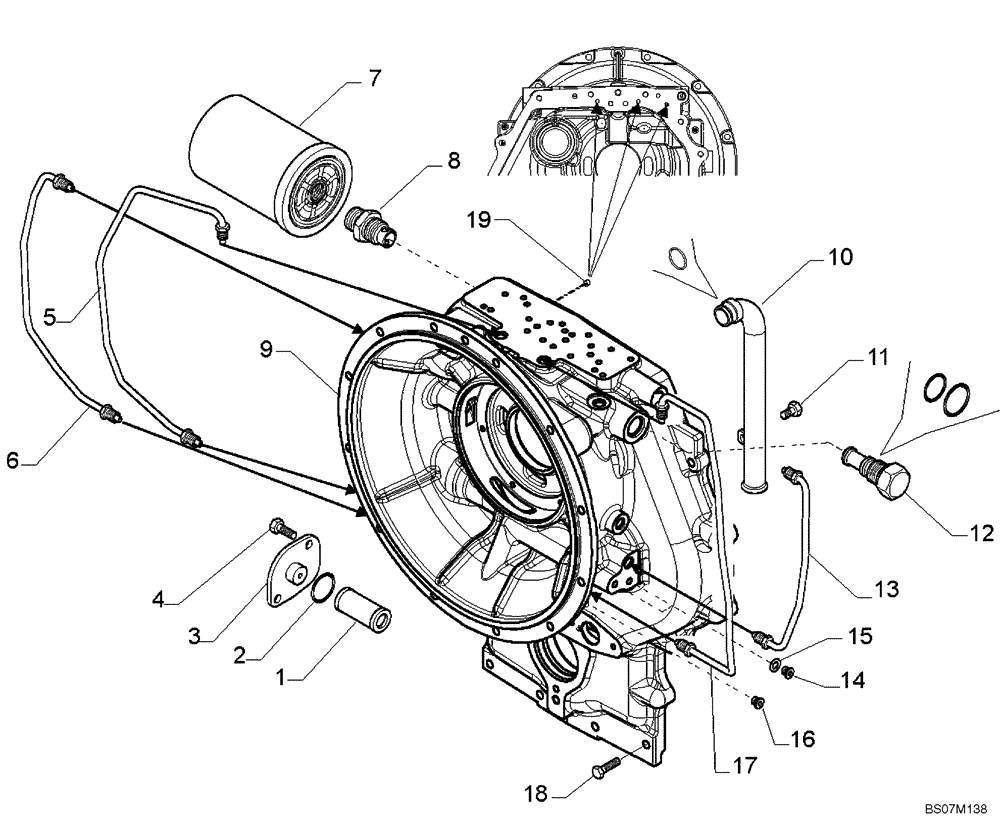 7
8
19
10
5
9
11
6
12
13
4
3
2
1
15
14
16
17
18
BS07M138