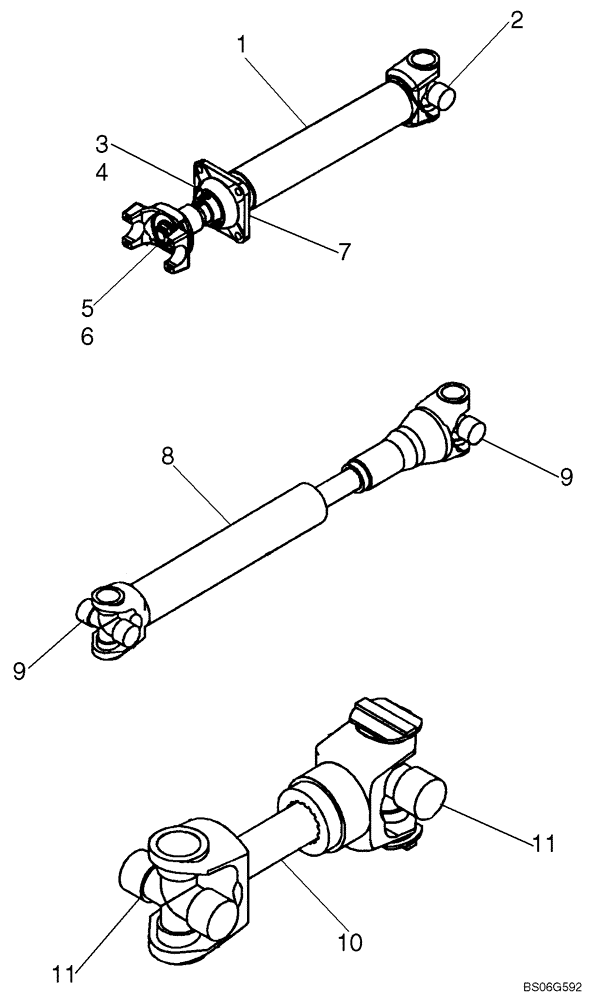 1
2
3
4
7
5
6
8
9
9
11
10
11
BS06G592