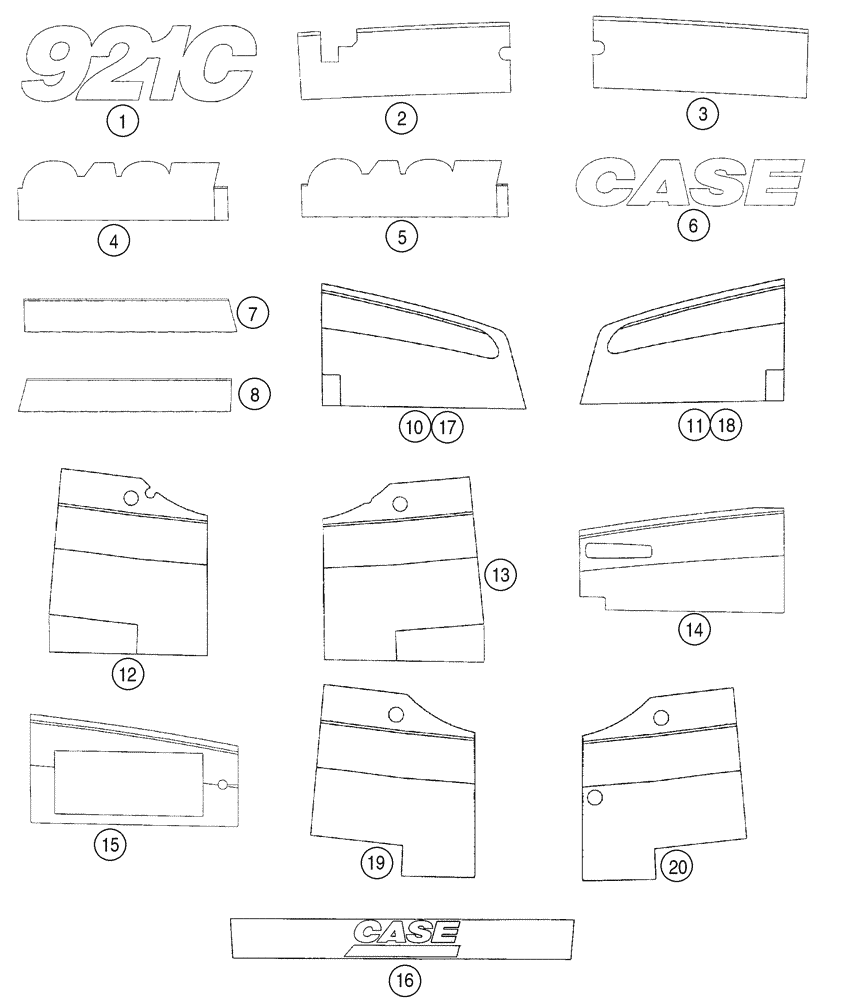 921C

1

2

3

4

5

CASE

6

7

8

10 17

11 18

12

13

14

15

19

20

CASE

16