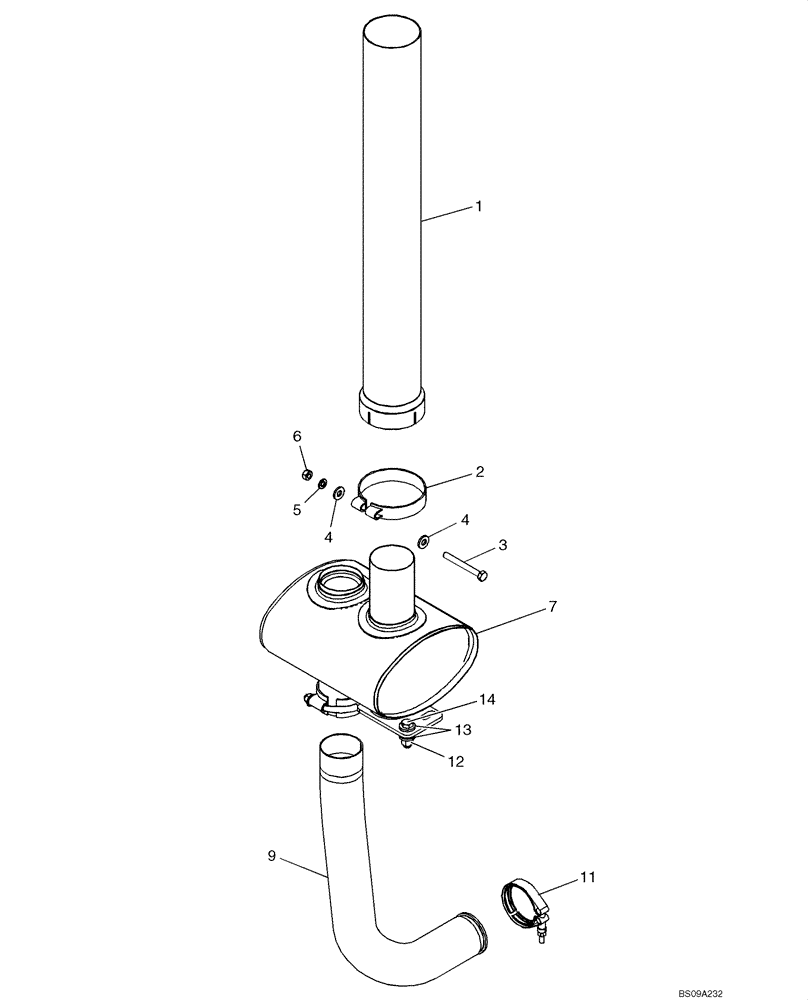 1

6

2

5

4

4

3

7

14

13

12

9

11

BS09A232