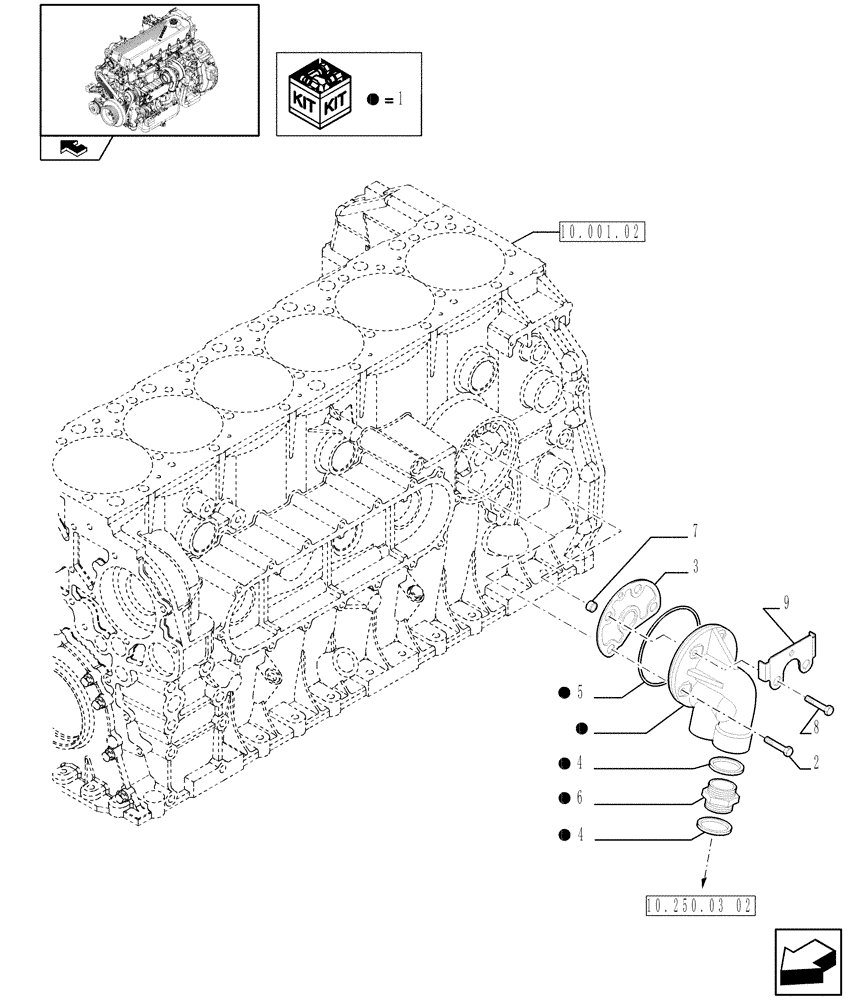 KIT KIT
● = 1

10.001.02

7
3
9
● 5
●
8
2
● 4
● 6
● 4

10.250.03 02