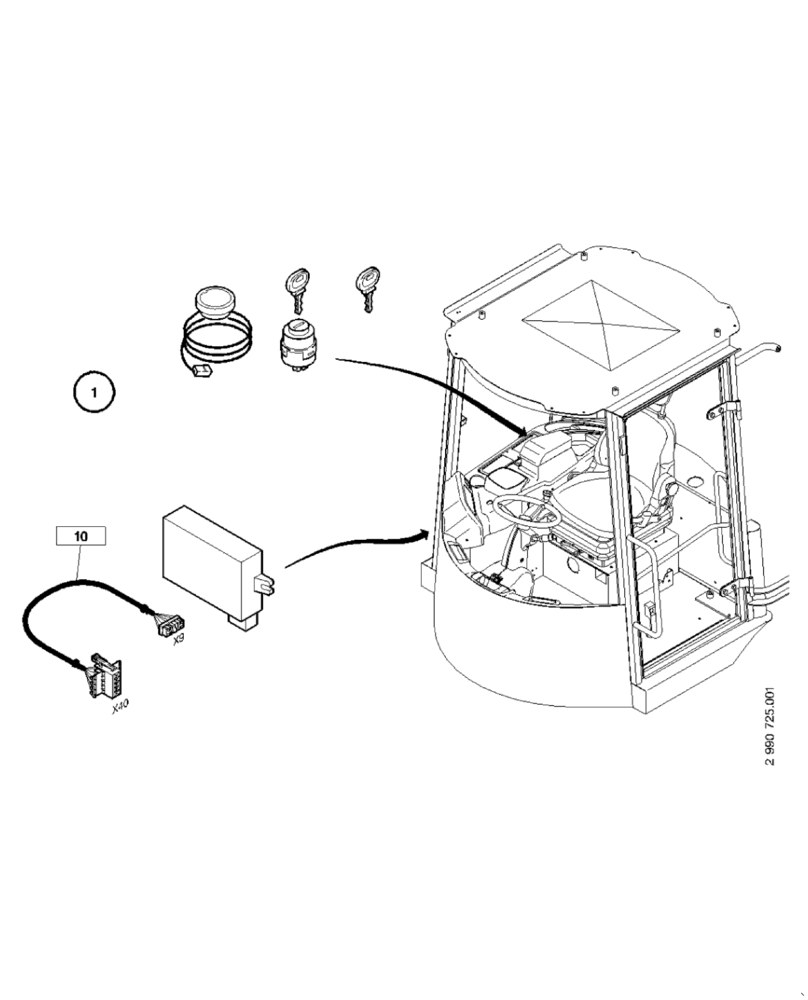 1

10

X9

X40

2 990 725.001