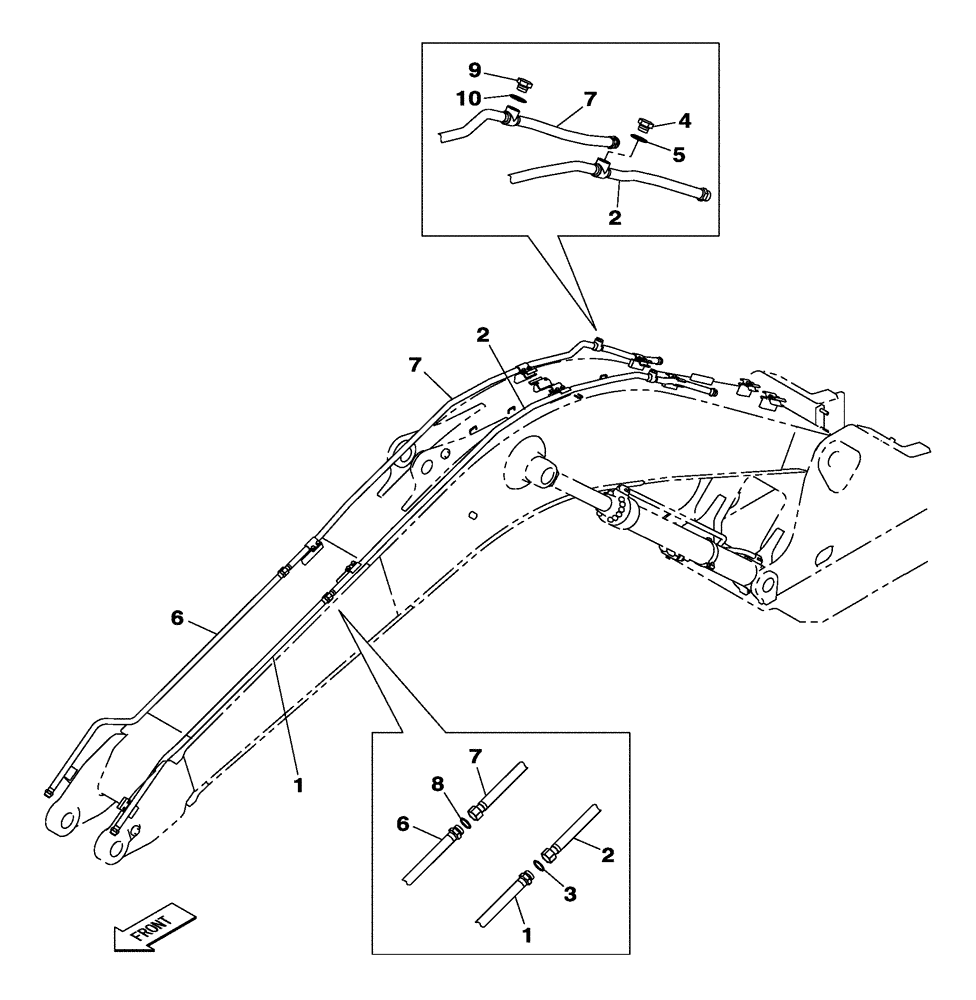 9
10
7
4
5
2
2
7
6
1
7
8
6
2
3
1
FRONT