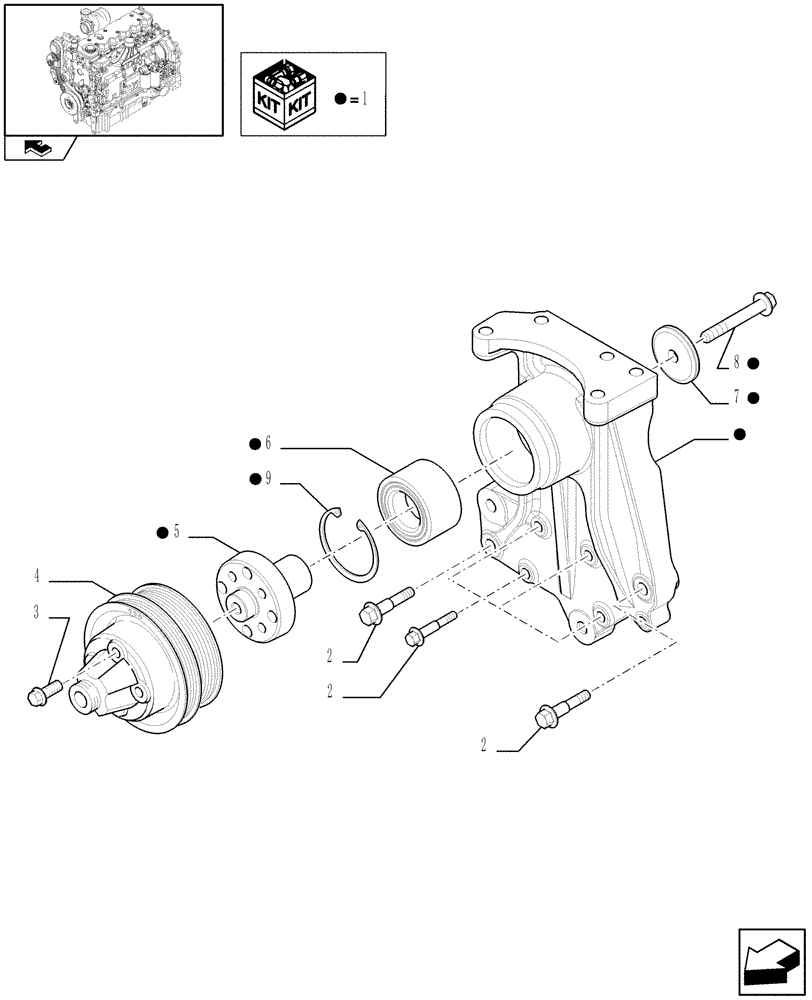 KIT KIT
● = 1

8 ●
7 ●
●
● 6
● 9
● 5
4
3
2
2
2