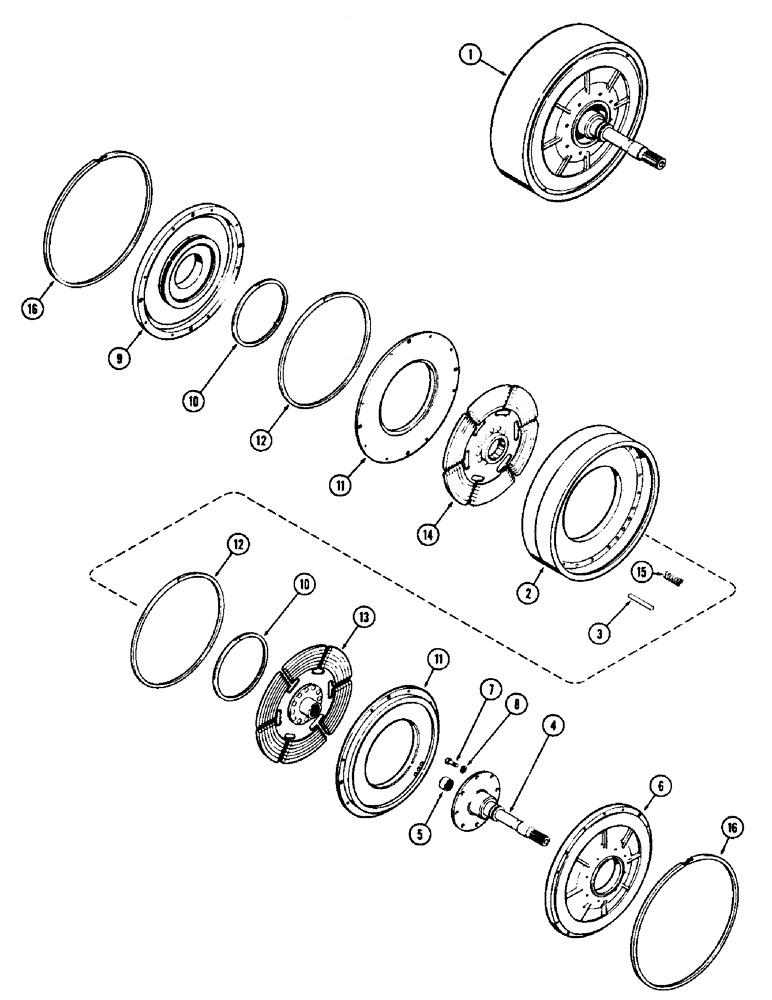 1
16
9
10
12
11
14
2
15
3
12
10
13
11
7
8
4
5
6
16