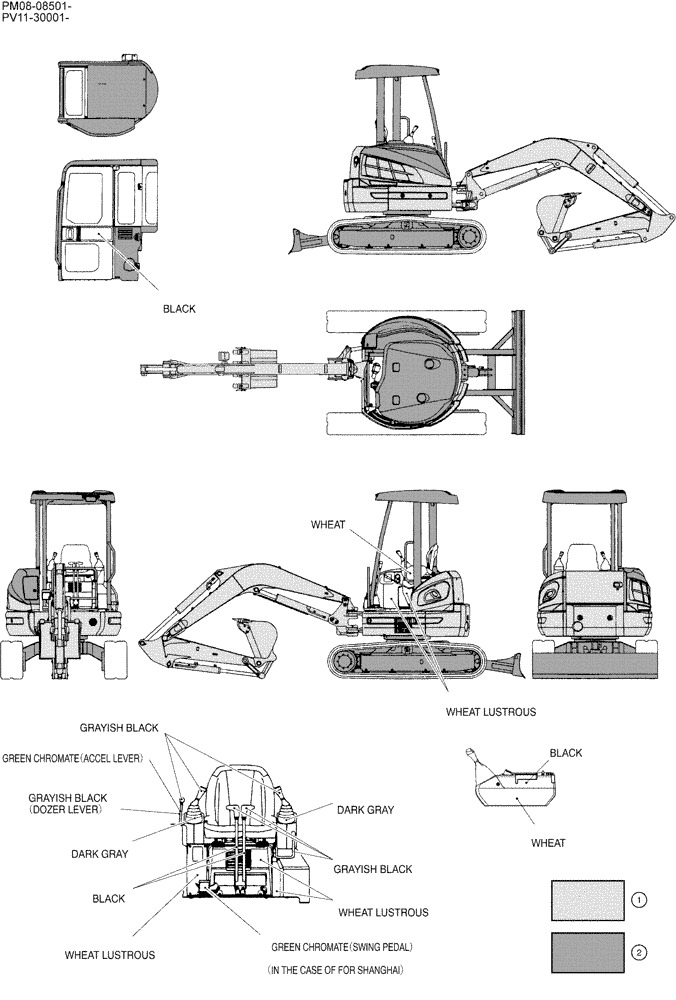 PM08-08501-
PV11-30001-

BLACK

WHEAT

WHEAT LUSTROUS

GRAYISH BLACK
GREEN CHROMATE (ACCEL LEVER)
GRAYISH BLACK (DOZER LEVER)
DARK GRAY
BLACK
WHEAT LUSTROUS
DARK GRAY
GRAYISH BLACK
WHEAT LUSTROUS
GREEN CHROMATE (SWING PEDAL)
(IN THE CASE OF FOR SHANGHAI)

BLACK
WHEAT

1
2