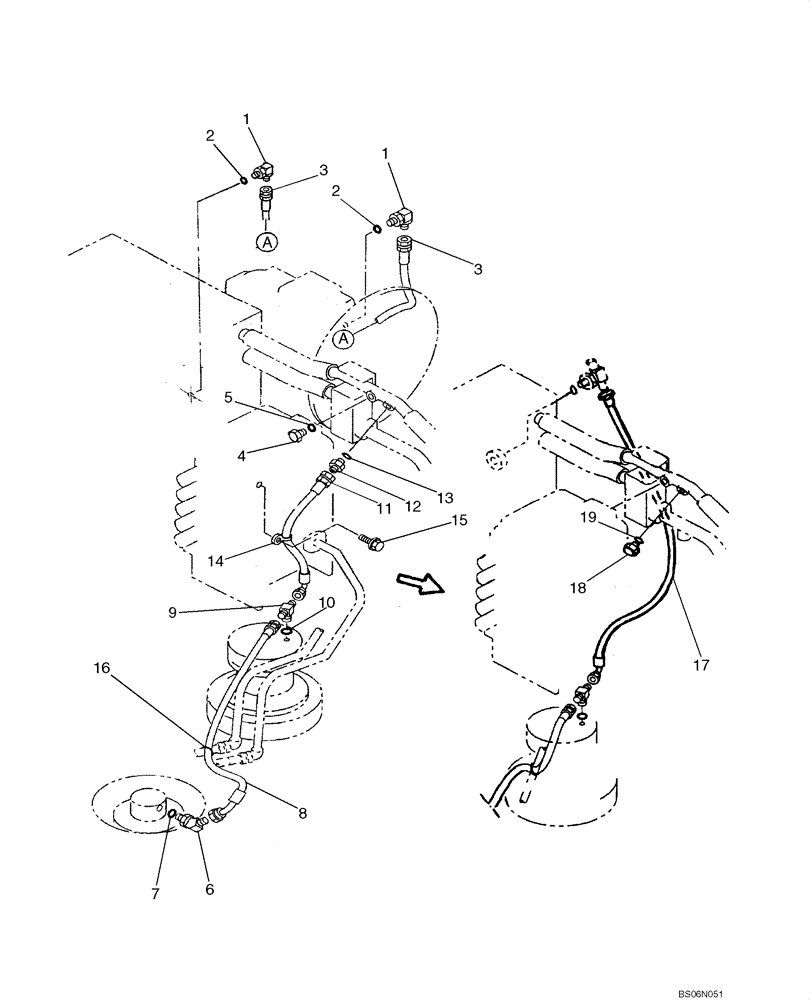 1
2
3
A
1
2
3
A
5
4
13
12
11
15
14
9
10
16
8
7
6
19
18
17
BS06N051