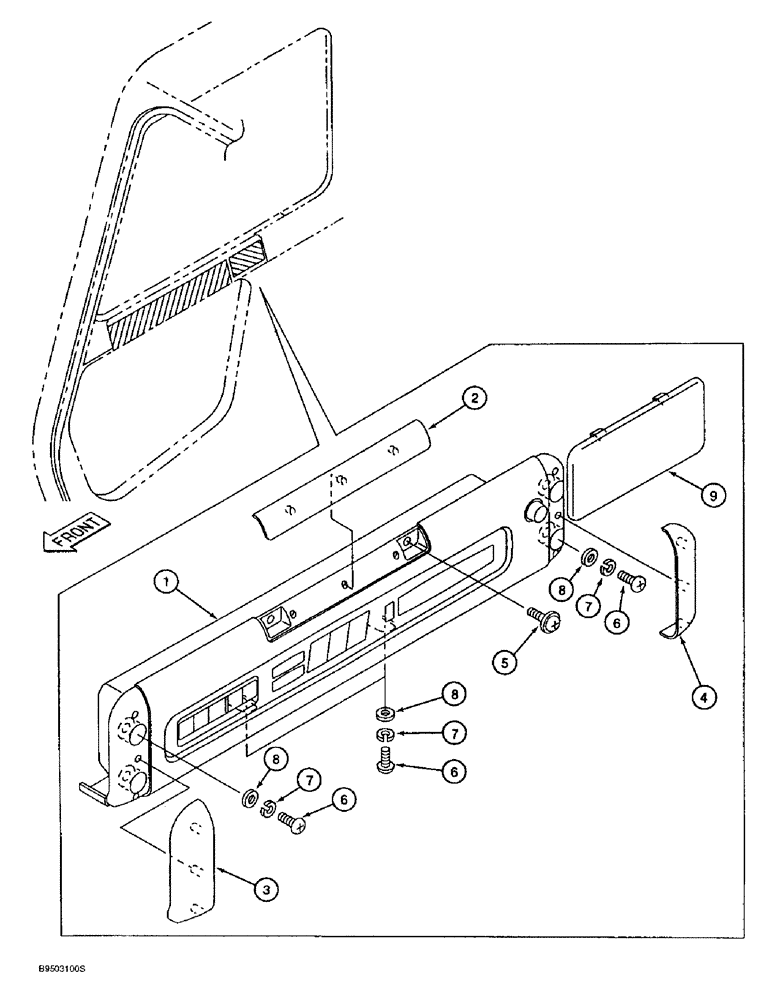 FRONT

2

9

1

8

7

6

5

4

8

7

6

8

7

6

3

B9503100S