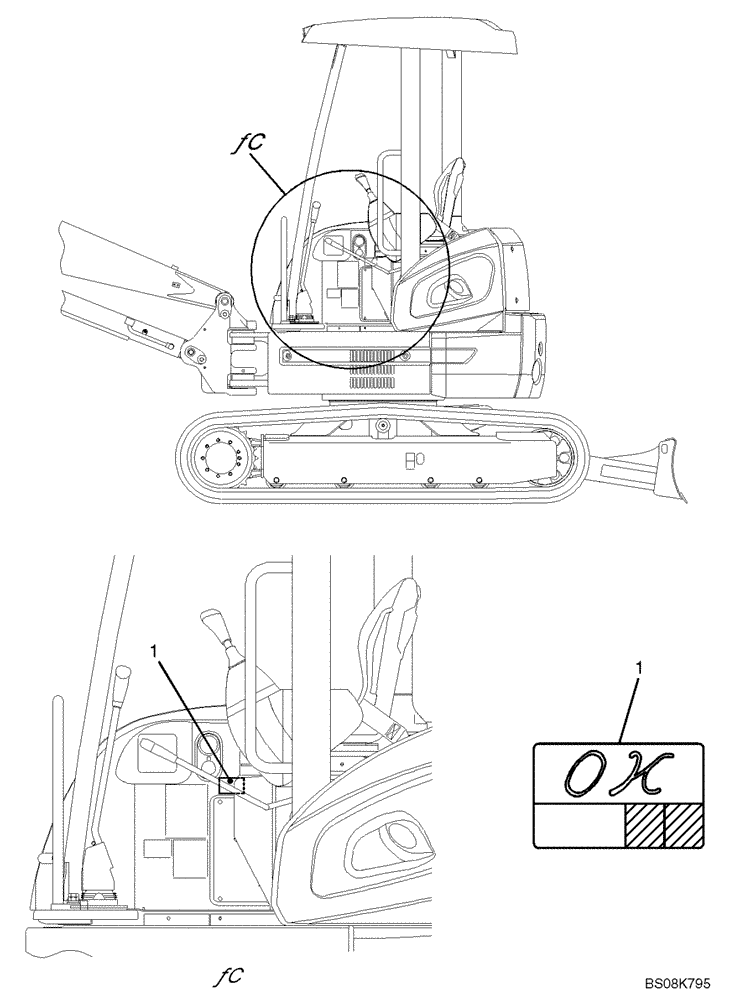 fC

1

1

OK

fC

BS08K795