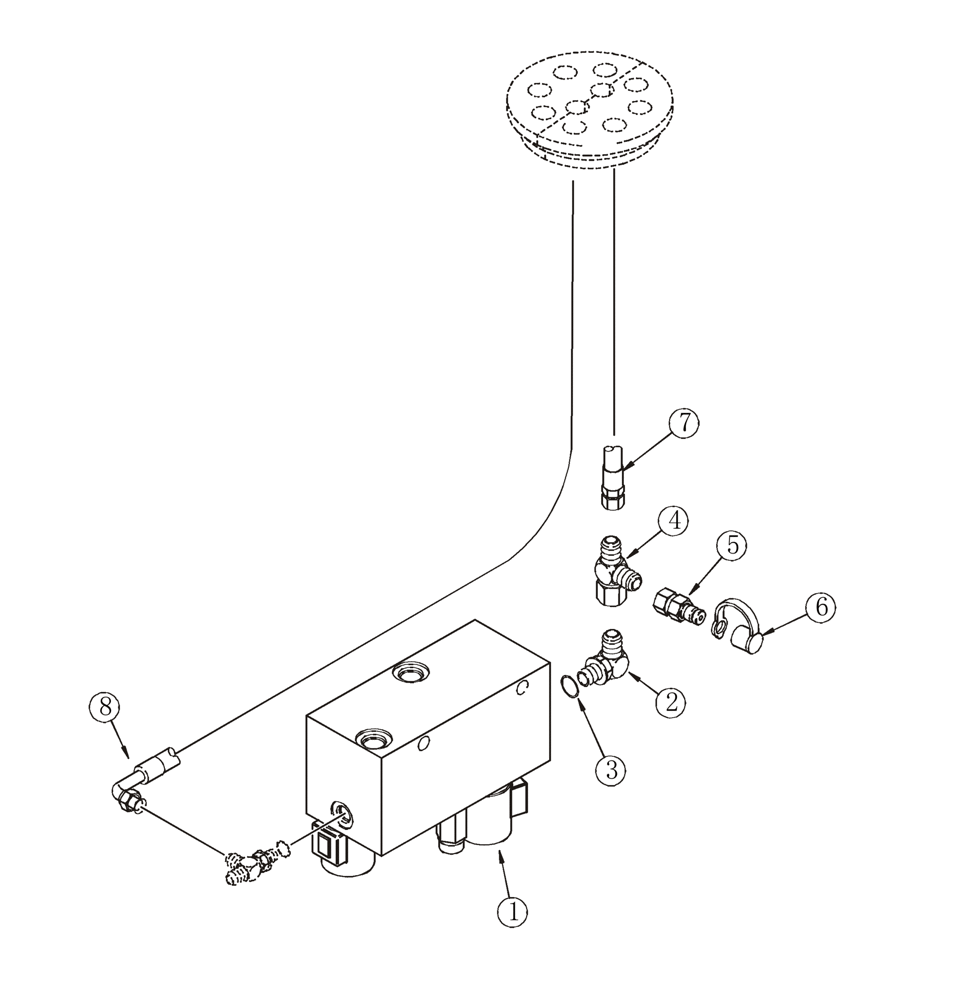 7
4
5
6
2
3
8
1