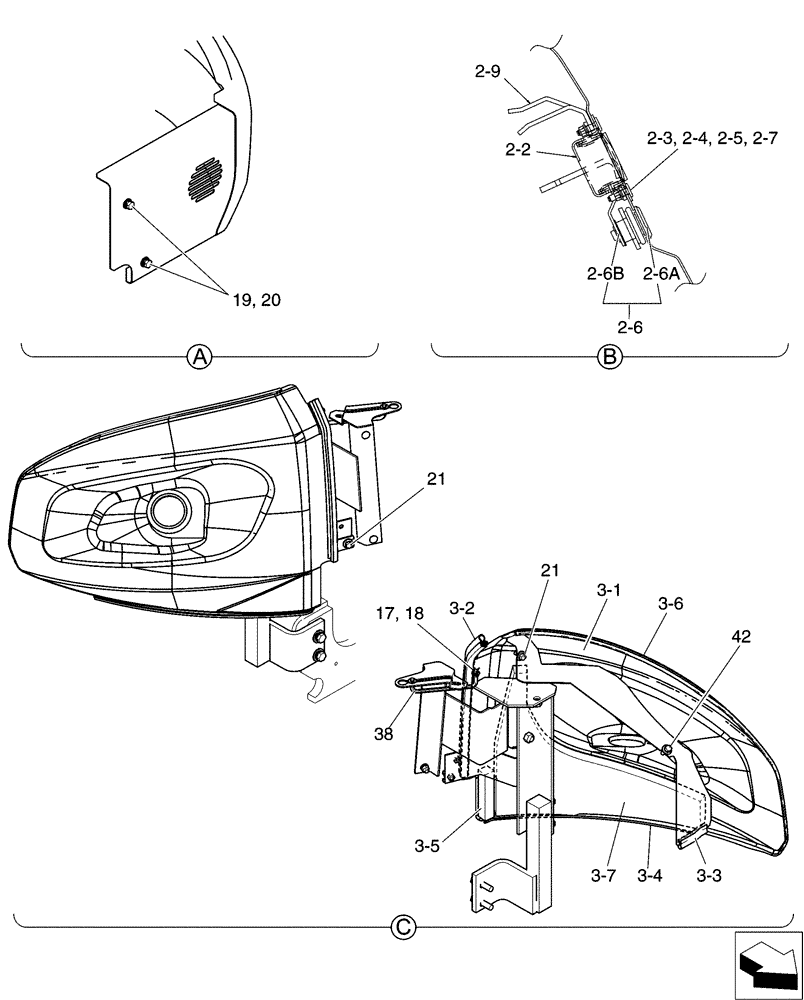 19, 20

A

2-9

2-2

2-3, 2-4, 2-5, 2-7

2-6B

2-6A

2-6

B

21

21

3-1

3-6

17, 18

3-2

42

38

3-5

3-7

3-4

3-3

C