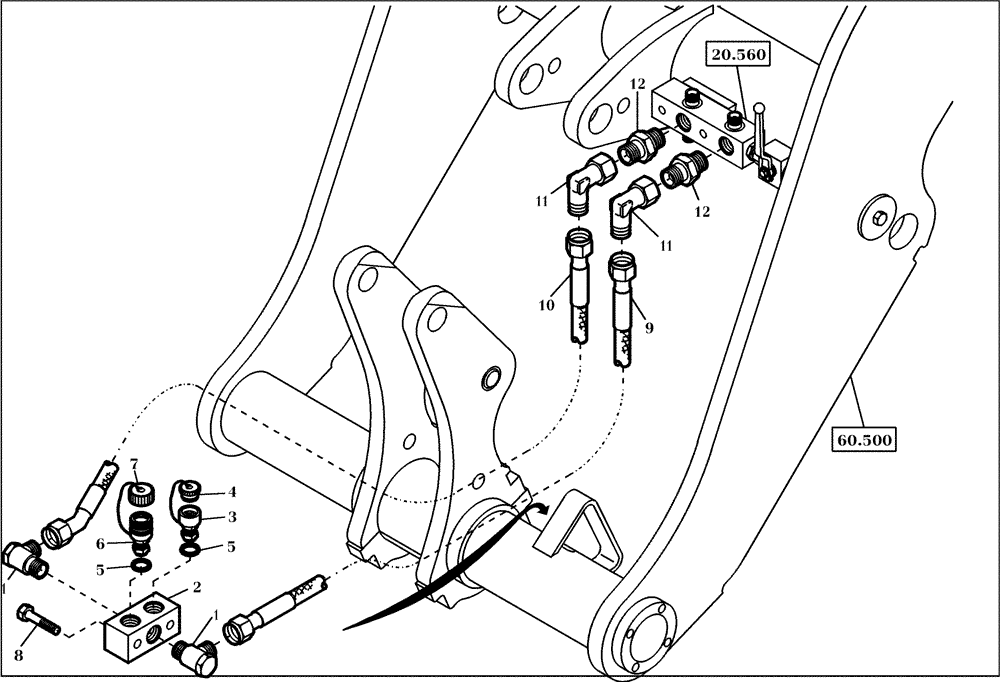 20.560
12
11
12
11
10
9
60.500
7
4
3
6
5
5
1
2
8
1