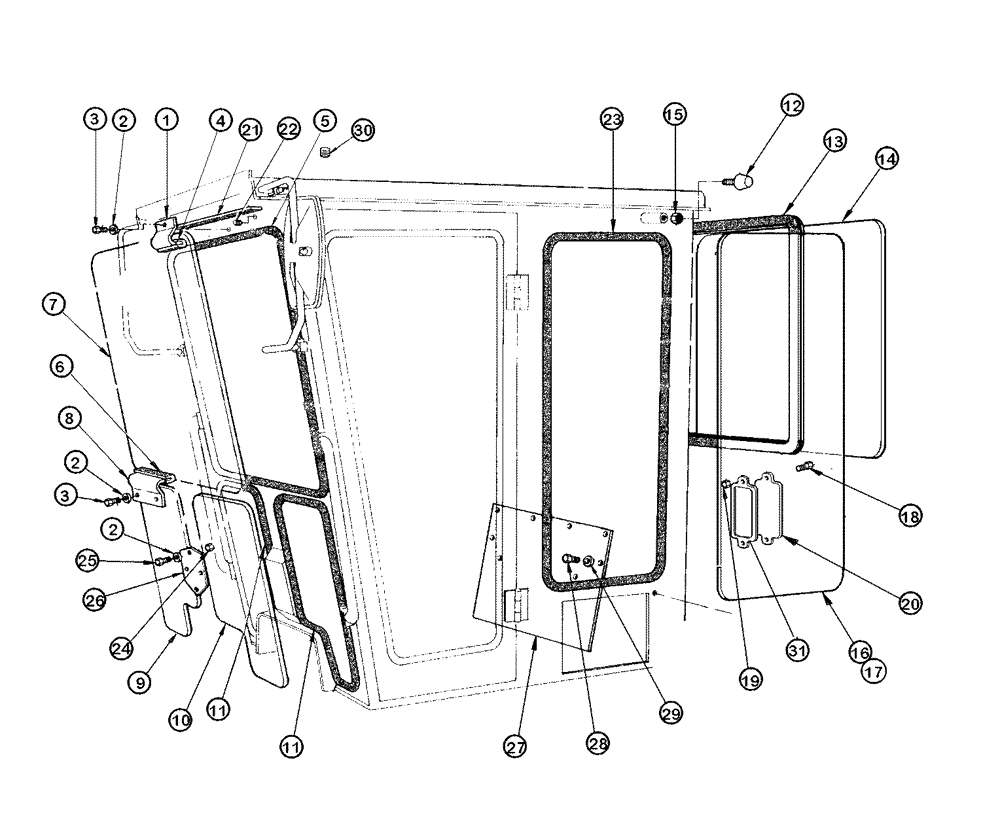 3 2 1 4 21 22 5 30 23 15 12 13 14 7 6 8 2 3 2 25 26 24 9 10 11 11 27 28 29 18 20 19 31 16 17