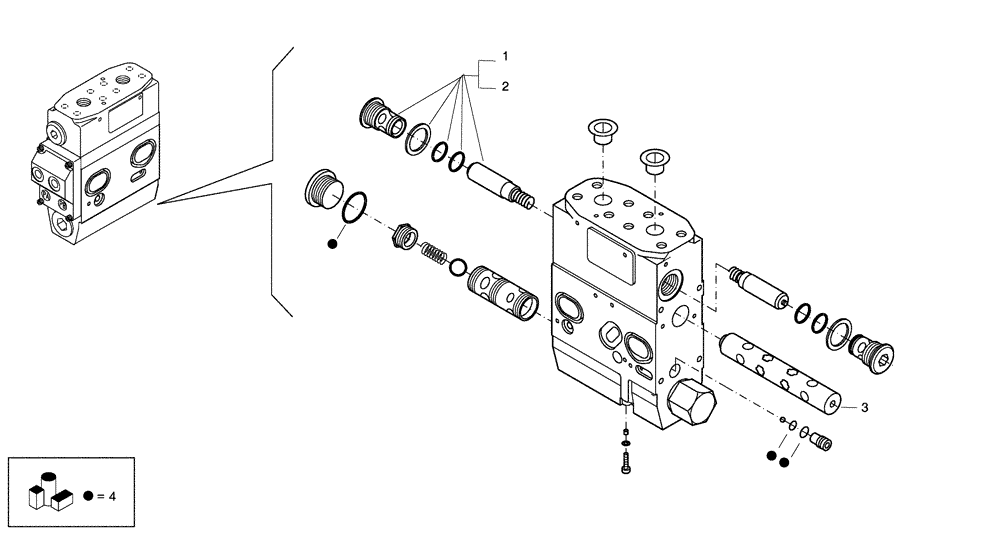 1
2
3
● = 4