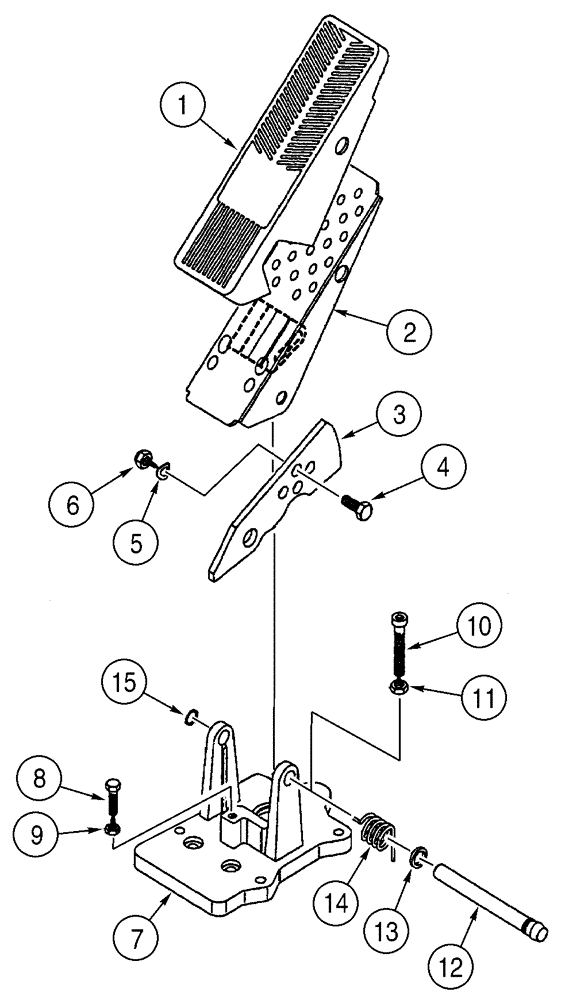 1
2
3
4
6
5
10
11
15
8
9
7
14
13
12