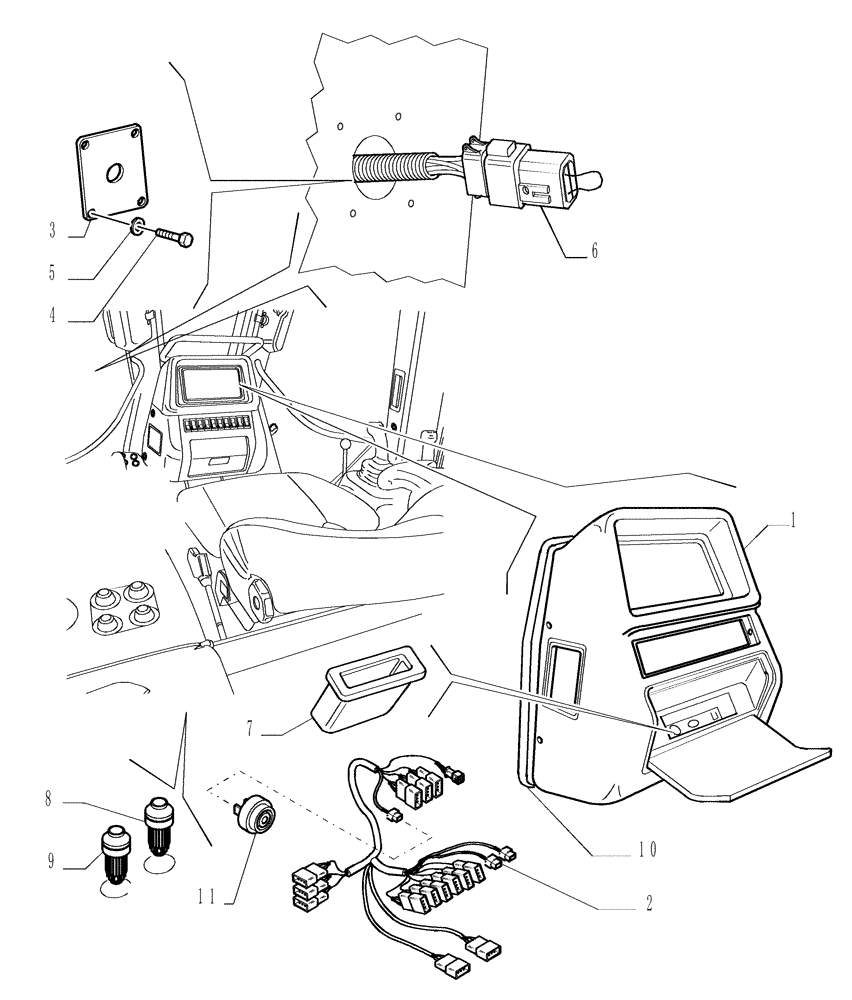 3
5
4
6
1
7
8
9
11
10
2