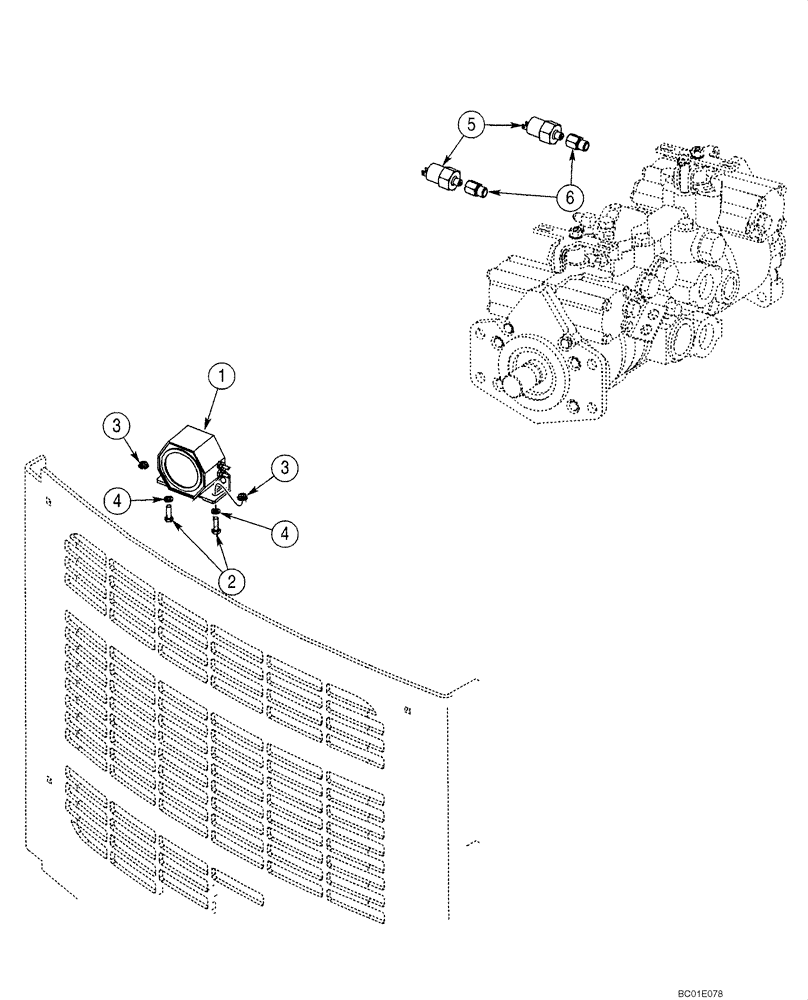 5
6
1
3
3
4
4
2
BC01E078