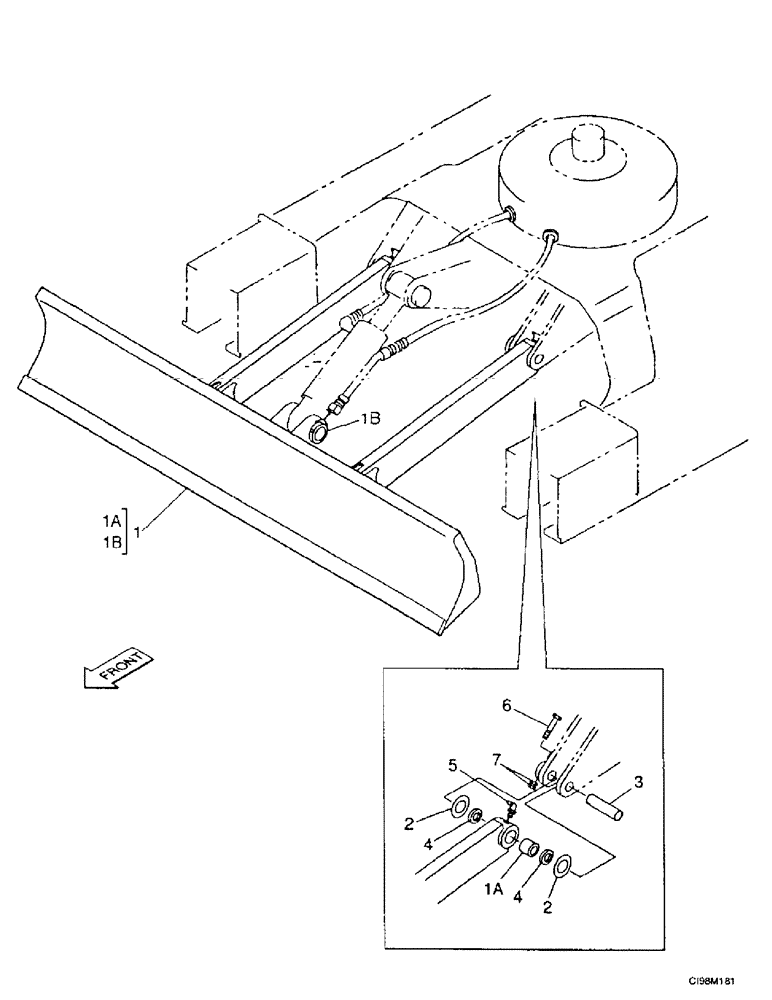 1B

1A
1B
1

FRONT

6

7

5

3

2

4

1A

4

2

CI98M181