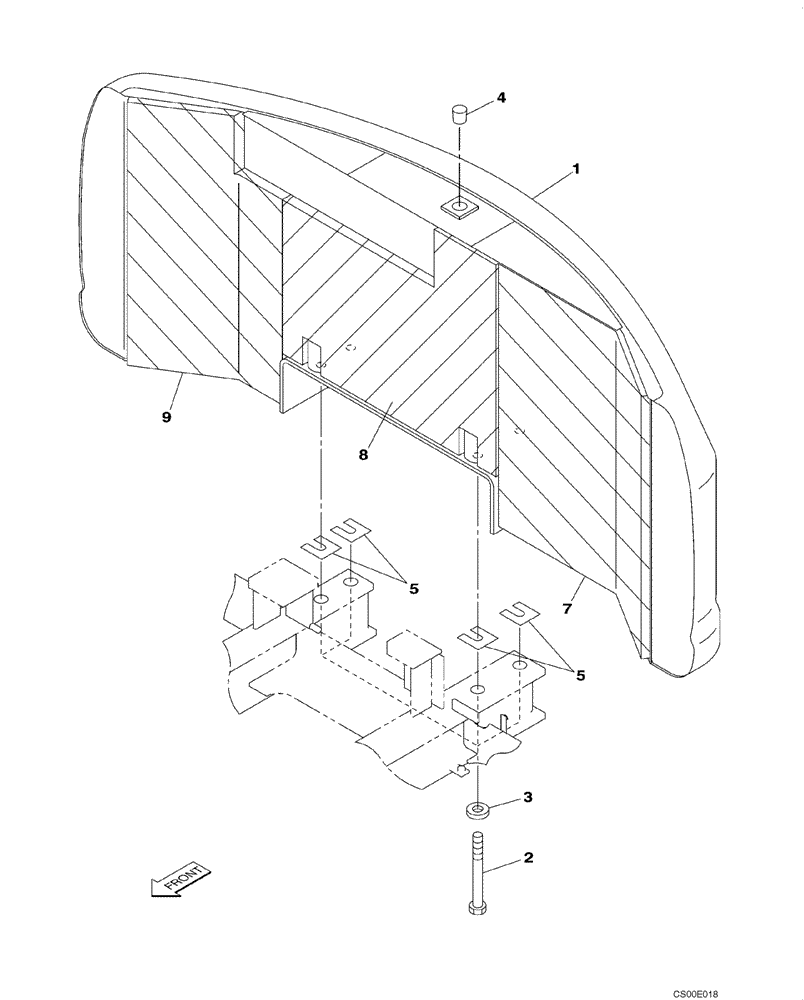 4
1
9
8
5
7
5
3
2
FRONT
CS00E018