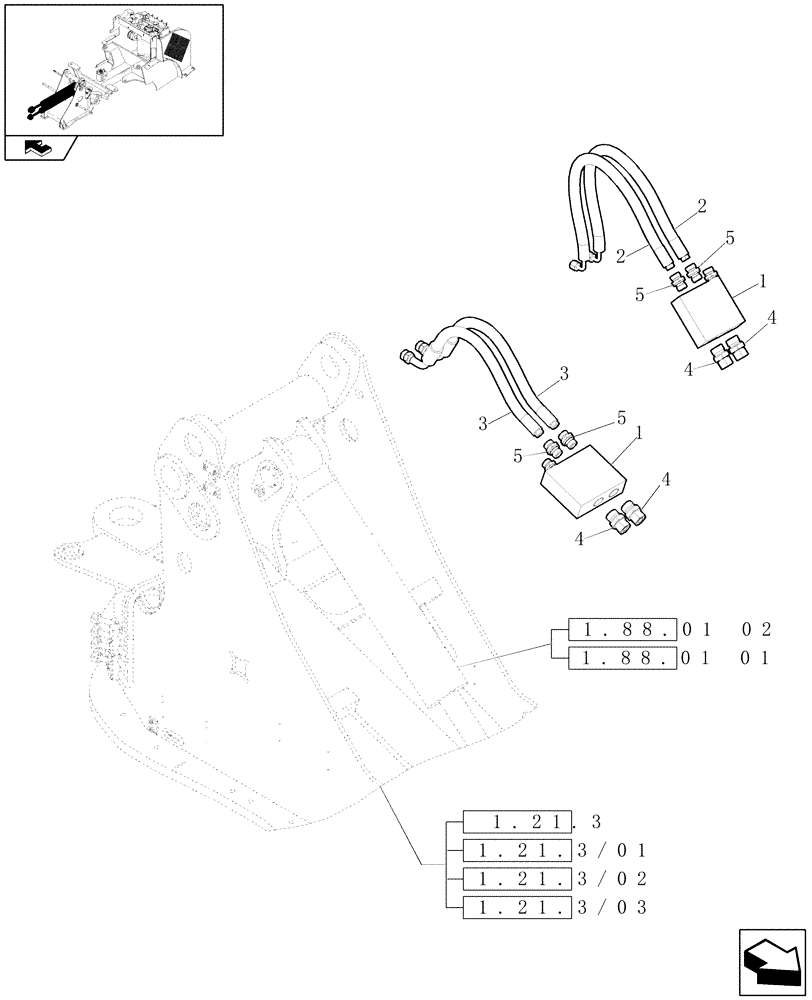 2
2
5
5
1
4
4
3
3
5
5
1
4
4
1.88.01 02
1.88.01 01
1.21.3
1.21.3/01
1.21.3/02
1.21.3/03