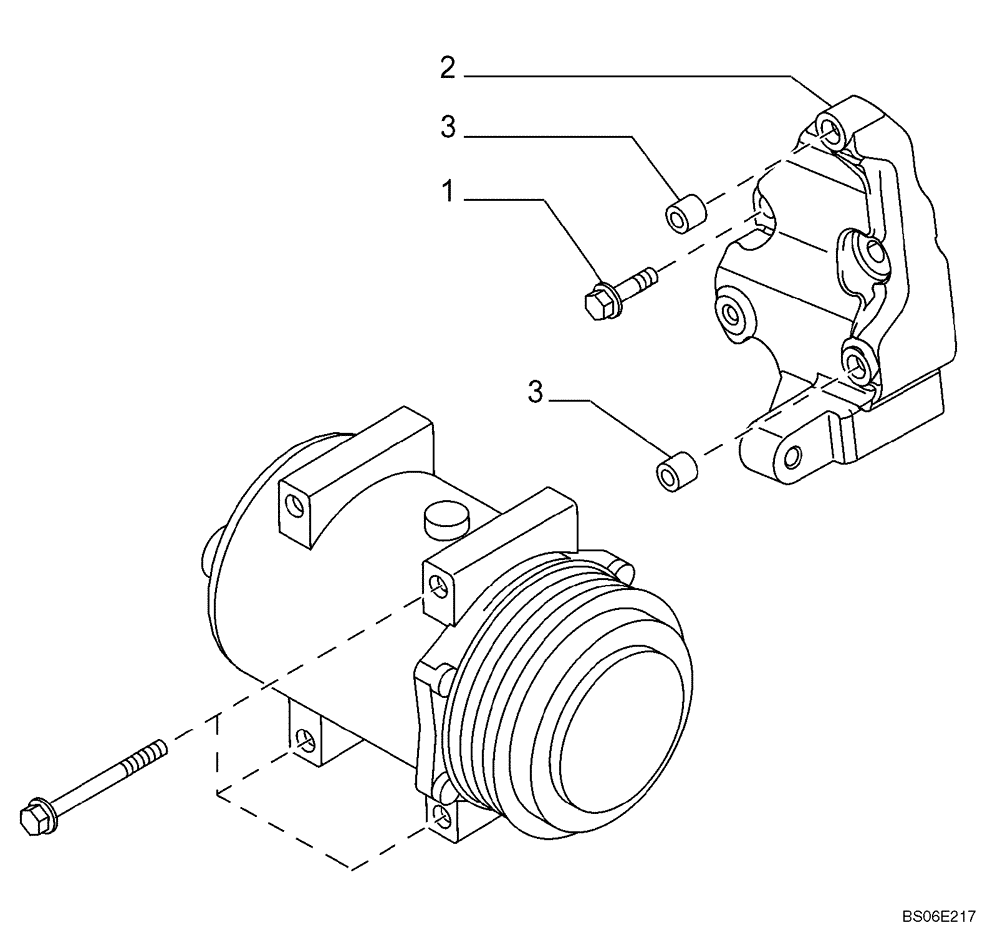 2
3
1
3
BS06E217