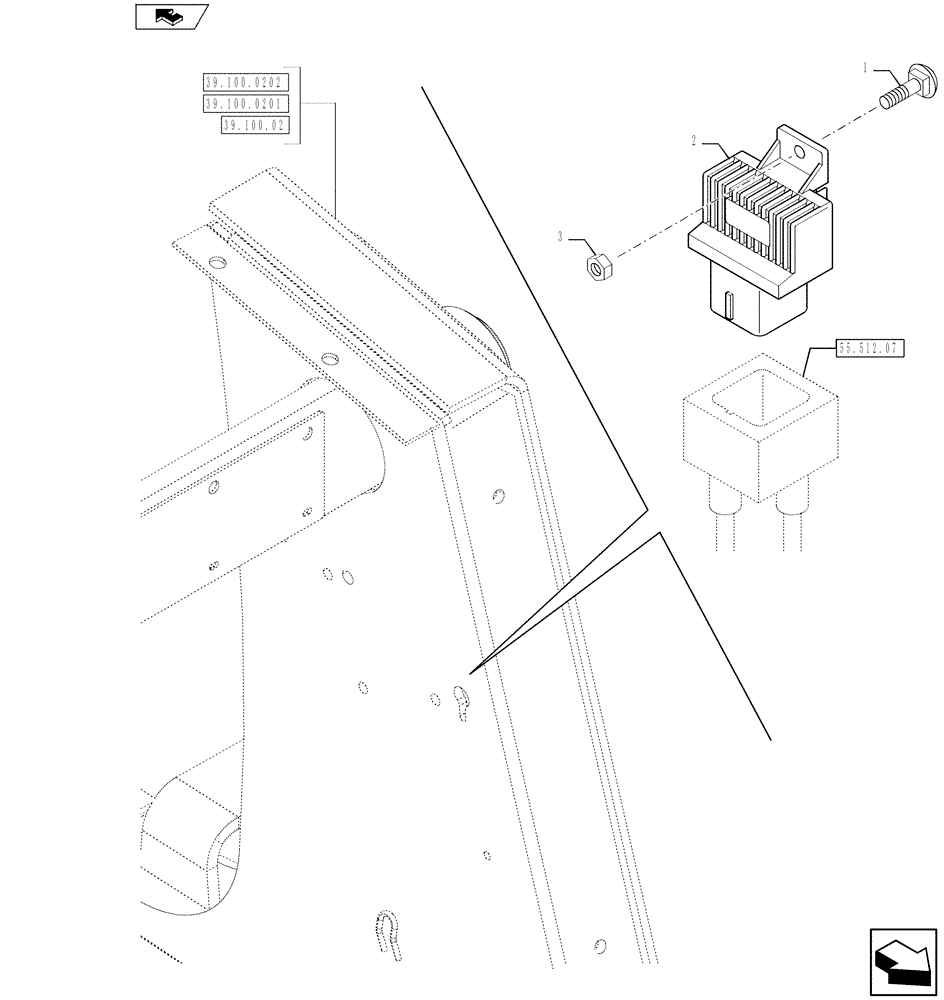 39.100.0202
39.100.0201
39.100.02

1
2
3

55.512.07